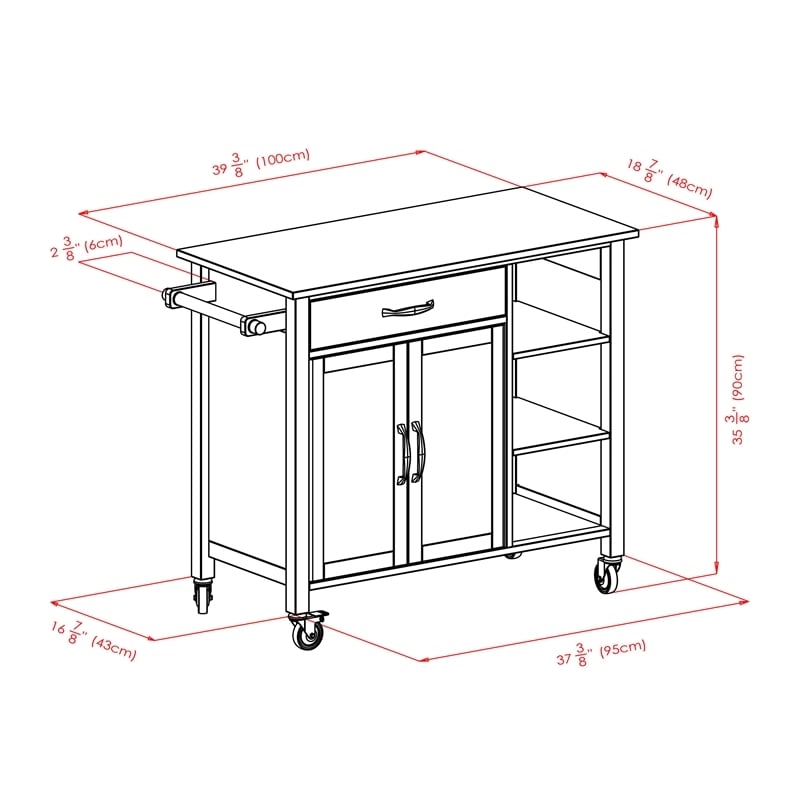 $39\frac{3}{8}$" (100cm)

$18\frac{7}{8}$" (48cm)

$2\frac{3}{8}$" (6cm)

$35\frac{3}{8}$" (90cm)

$16\frac{7}{8}$" (43cm)

$37\frac{3}{8}$" (95cm)