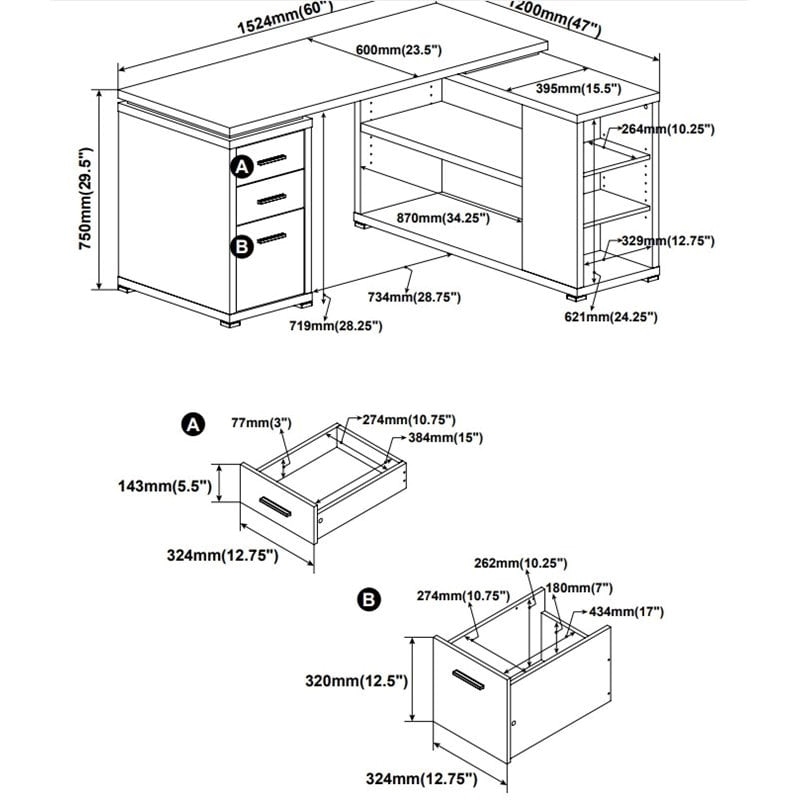 1524mm(60")
1200mm(47")
600mm(23.5")
395mm(15.5")
264mm(10.25")
750mm(29.5")
A
B
870mm(34.25")
329mm(12.75")
734mm(28.75")
719mm(28.25")
621mm(24.25")

A
77mm(3")
274mm(10.75")
384mm(15")
143mm(5.5")
324mm(12.75")

B
262mm(10.25")
274mm(10.75")
180mm(7")
434mm(17")
320mm(12.5")
324mm(12.75")