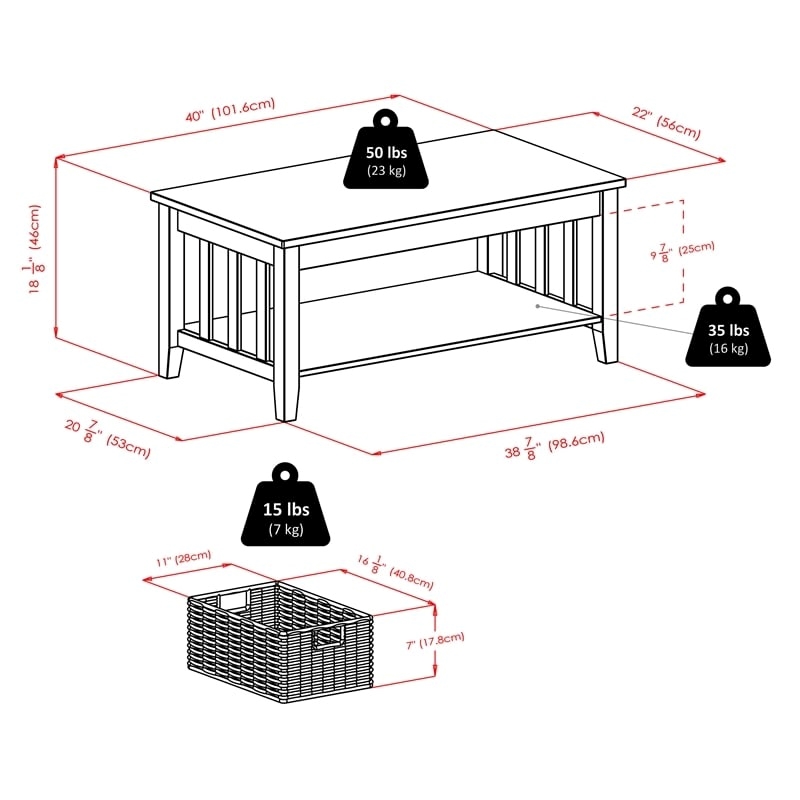 40" (101.6cm)

22" (56cm)

50 lbs
(23 kg)

$18\frac{1}{8}$" (46cm)

$9\frac{7}{8}$" (25cm)

35 lbs
(16 kg)

$20\frac{7}{8}$" (53cm)

$38\frac{7}{8}$" (98.6cm)

15 lbs
(7 kg)

11" (28cm)

$16\frac{1}{8}$" (40.8cm)

7" (17.8cm)