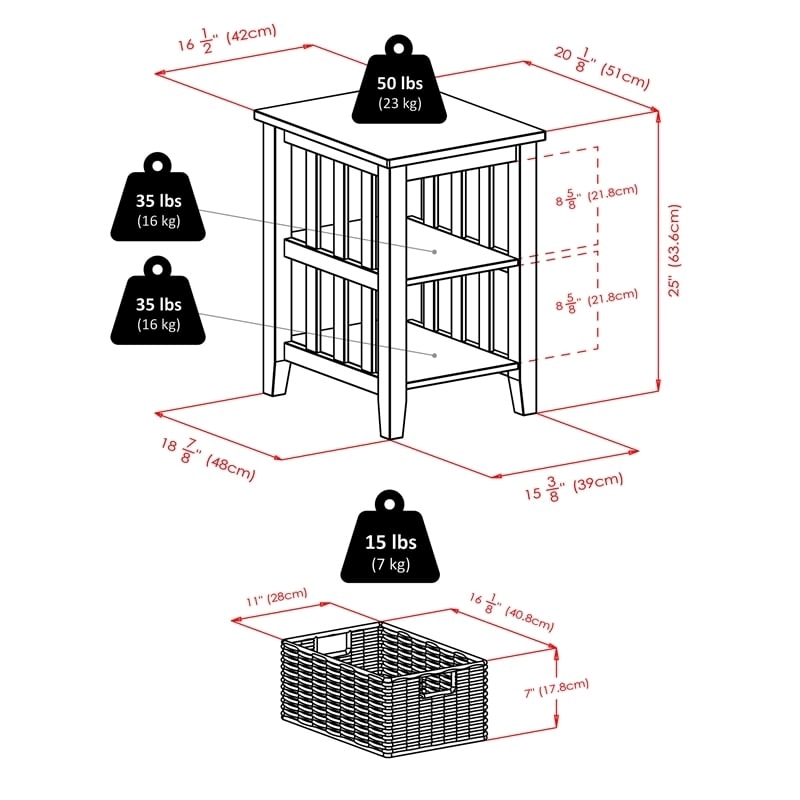 $16\frac{1}{2}$" (42cm)

50 lbs
(23 kg)

$20\frac{1}{8}$" (51cm)

35 lbs
(16 kg)

$8\frac{5}{8}$" (21.8cm)

25" (63.6cm)

35 lbs
(16 kg)

$8\frac{5}{8}$" (21.8cm)

$18\frac{7}{8}$" (48cm)

$15\frac{3}{8}$" (39cm)

15 lbs
(7 kg)

11" (28cm)

$16\frac{1}{8}$" (40.8cm)

7" (17.8cm)