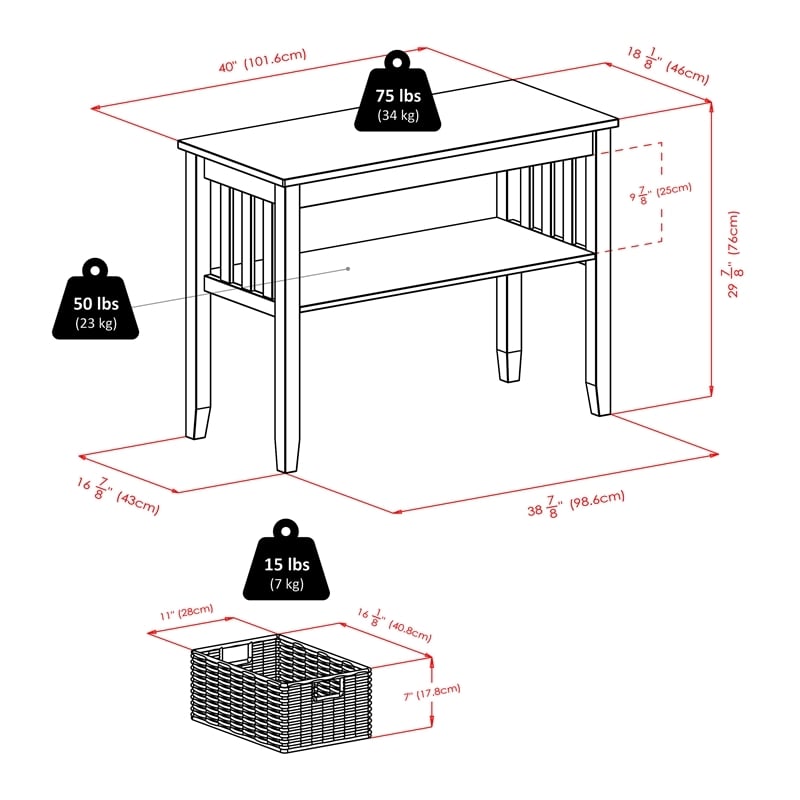 40" (101.6cm)

75 lbs
(34 kg)

$18\frac{1}{8}$" (46cm)

$9\frac{7}{8}$" (25cm)

$29\frac{7}{8}$" (76cm)

50 lbs
(23 kg)

$16\frac{7}{8}$" (43cm)

$38\frac{7}{8}$" (98.6cm)

15 lbs
(7 kg)

11" (28cm)

$16\frac{1}{8}$" (40.8cm)

7" (17.8cm)