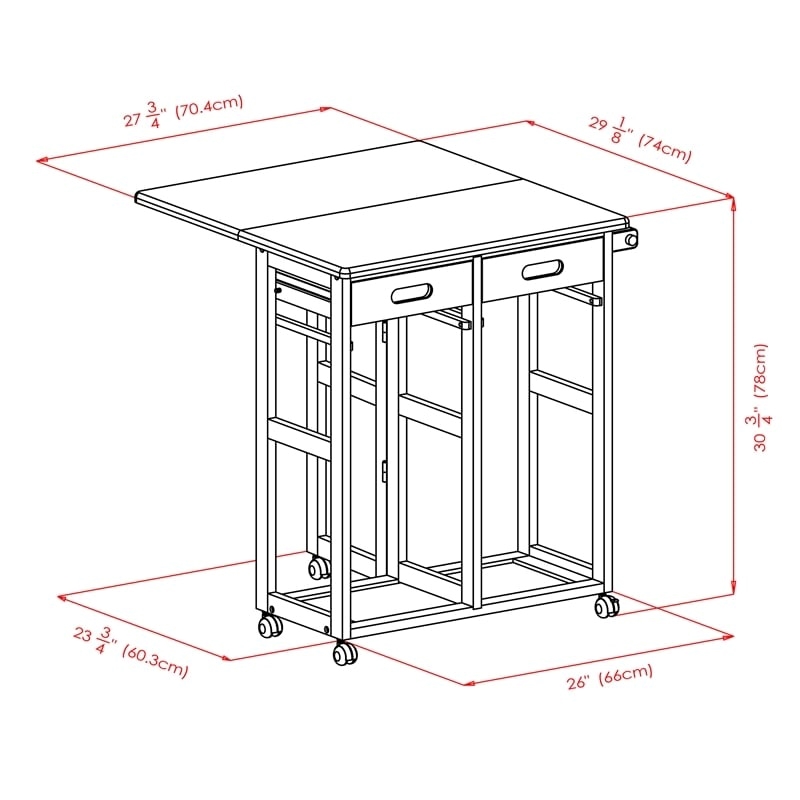 $27\frac{3}{4}$" (70.4cm)

$29\frac{1}{8}$" (74cm)

$30\frac{3}{4}$" (78cm)

$23\frac{3}{4}$" (60.3cm)

26" (66cm)