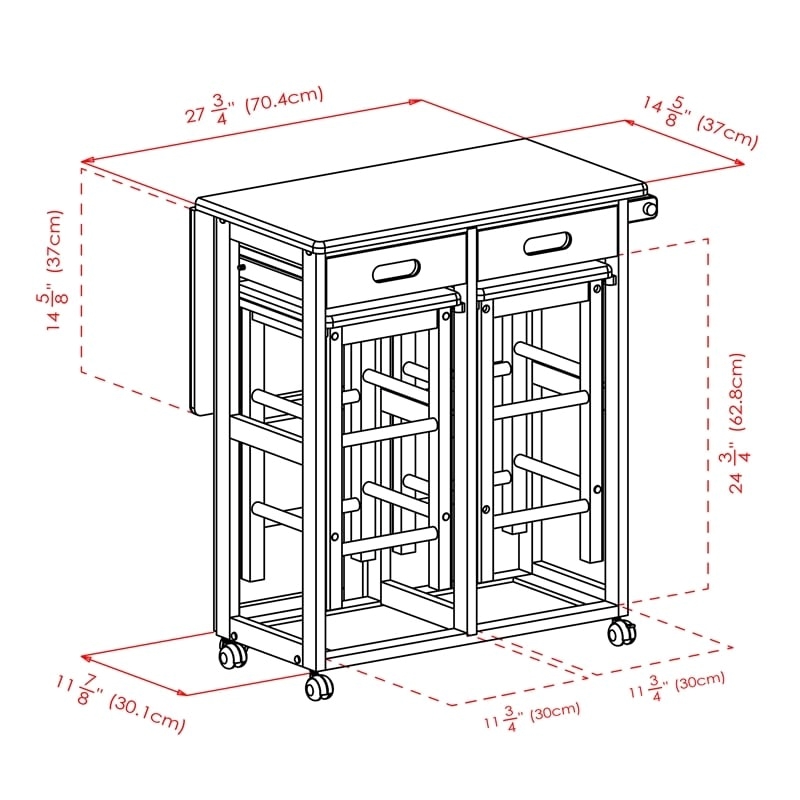 $27\frac{3}{4}$" (70.4cm)

$14\frac{5}{8}$" (37cm)

$14\frac{5}{8}$" (37cm)

$24\frac{3}{4}$" (62.8cm)

$11\frac{7}{8}$" (30.1cm)

$11\frac{3}{4}$" (30cm)

$11\frac{3}{4}$" (30cm)