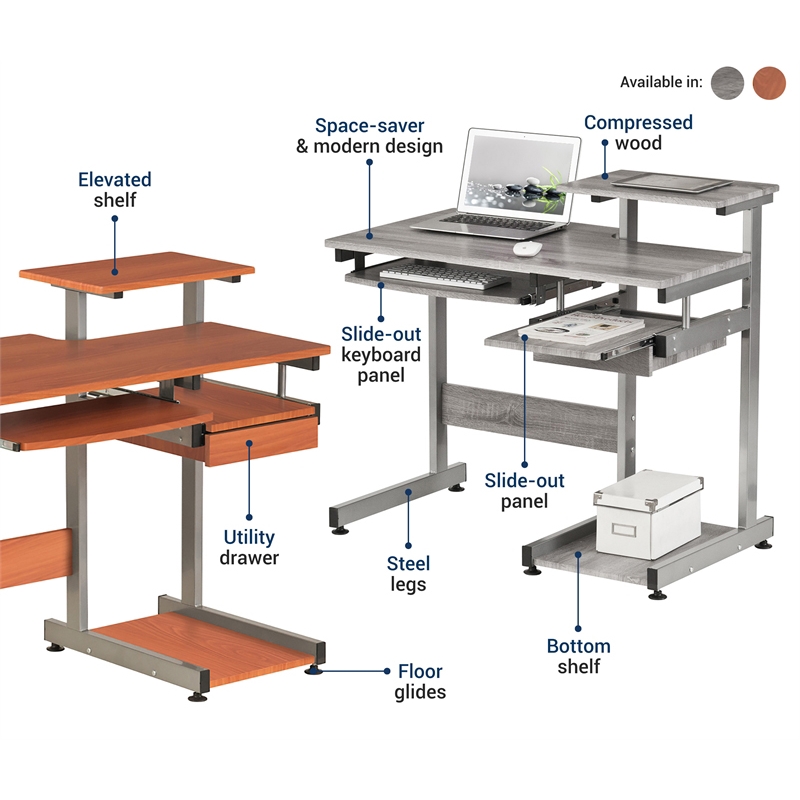 Available in:

Space-saver
& modern design

Compressed
wood

Elevated
shelf

Slide-out
keyboard
panel

Slide-out
panel

Utility
drawer

Steel
legs

Bottom
shelf

Floor
glides