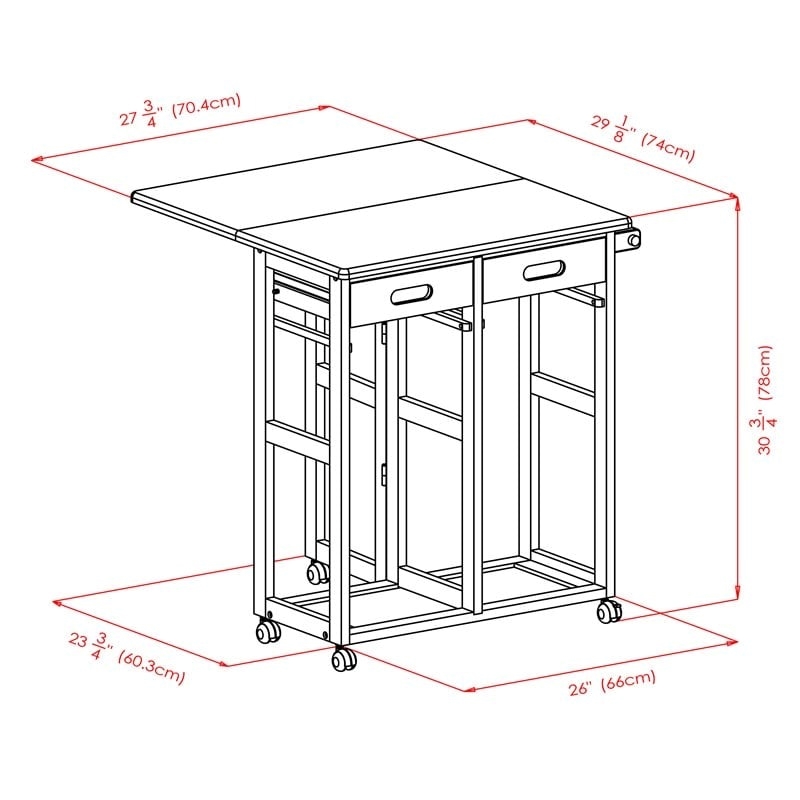 $27\frac{3}{4}$" (70.4cm)

$29\frac{1}{8}$" (74cm)

$30\frac{3}{4}$" (78cm)

$23\frac{3}{4}$" (60.3cm)

26" (66cm)