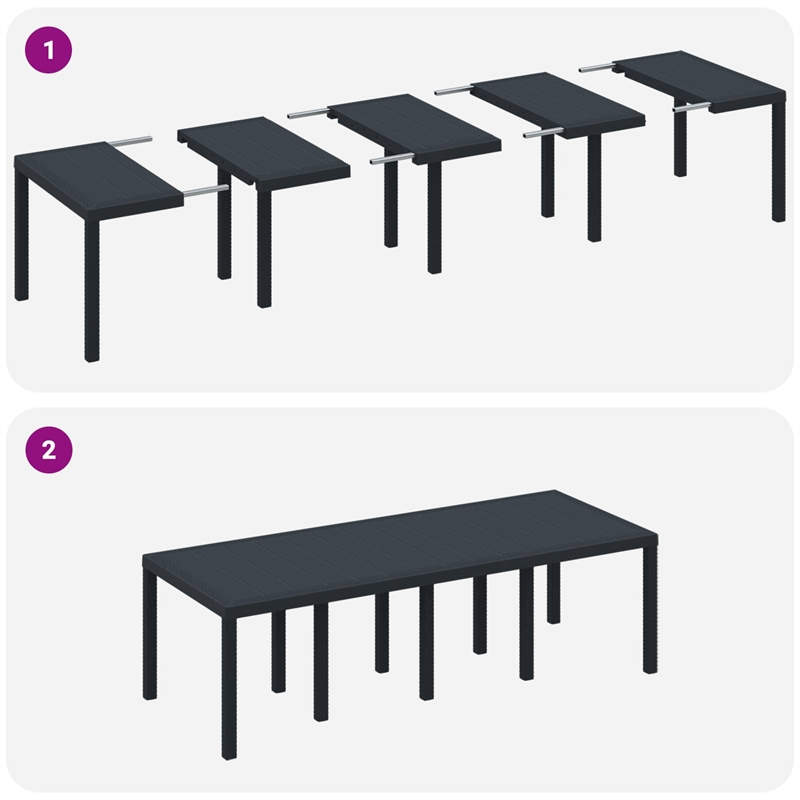 1

2