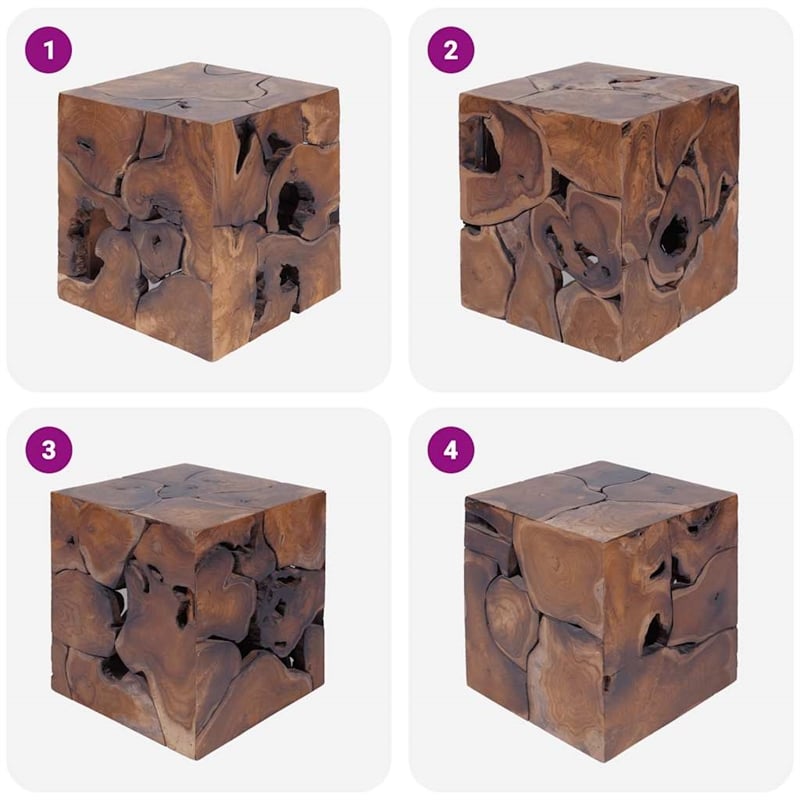 1

2

3

4