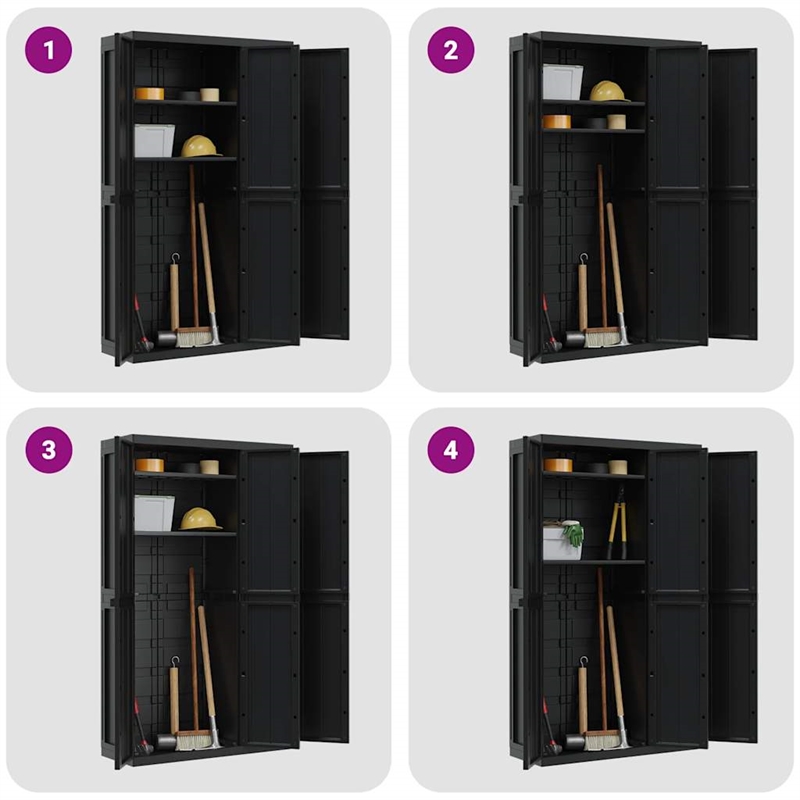 1

2

3

4