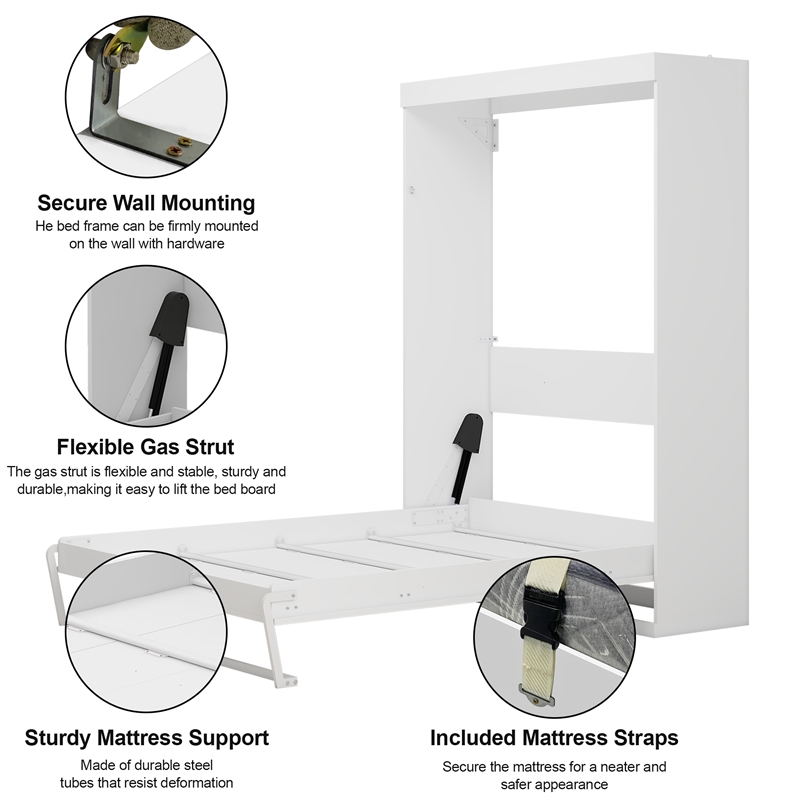 Secure Wall Mounting
He bed frame can be firmly mounted on the wall with hardware

Flexible Gas Strut
The gas strut is flexible and stable, sturdy and durable,making it easy to lift the bed board

Sturdy Mattress Support
Made of durable steel tubes that resist deformation

Included Mattress Straps
Secure the mattress for a neater and safer appearance