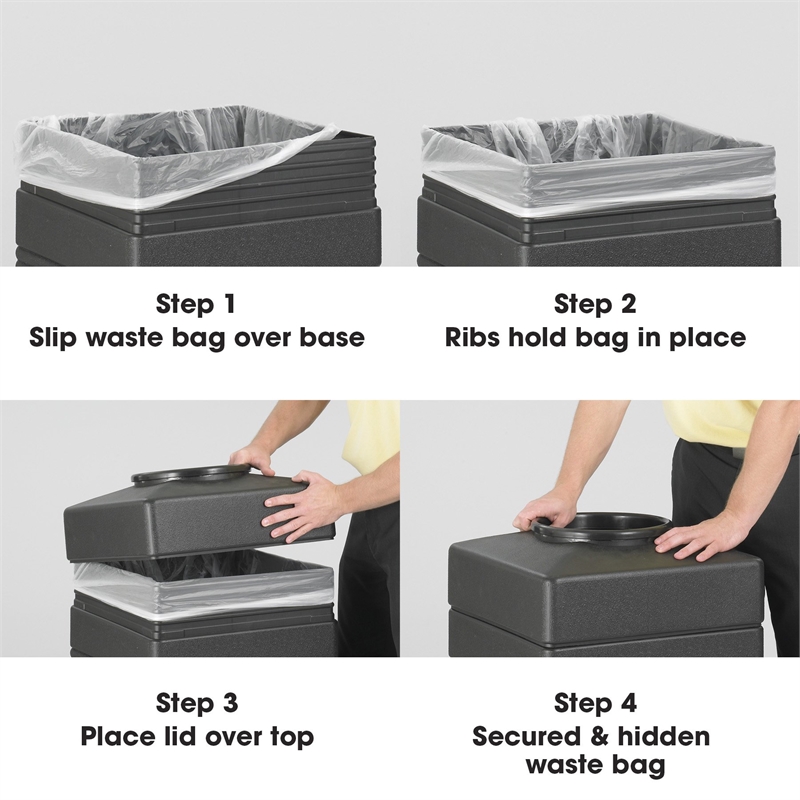 Step 1
Slip waste bag over base

Step 2
Ribs hold bag in place

Step 3
Place lid over top

Step 4
Secured & hidden waste bag