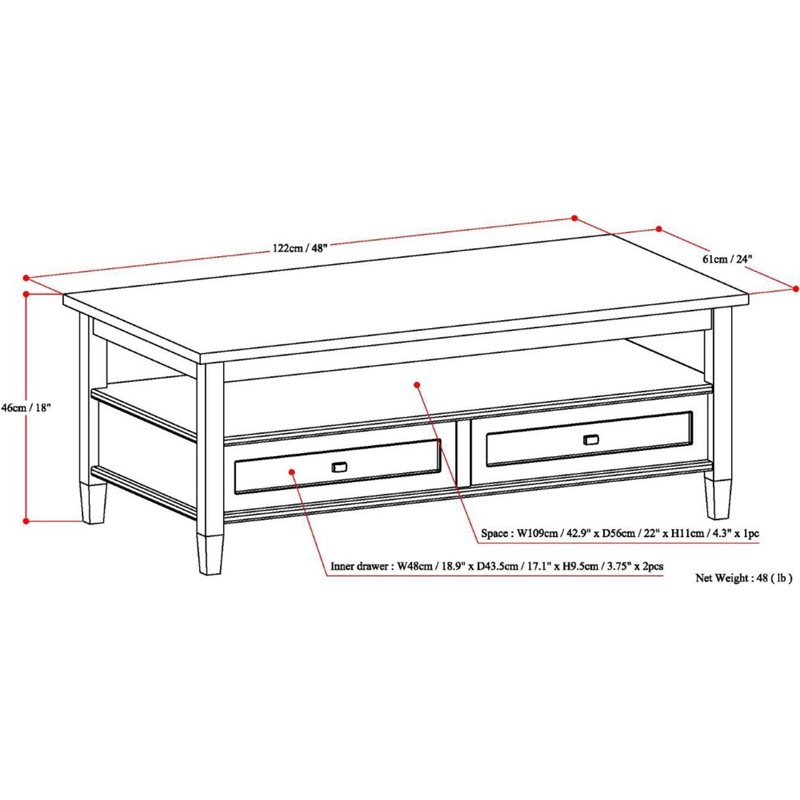 122cm / 48"

61cm / 24"

46cm / 18"

Space : W109cm / 42.9" x D56cm / 22" x H11cm / 4.3" x 1pc

Inner drawer : W48cm / 18.9" x D43.5cm / 17.1" x H9.5cm / 3.75" x 2pcs

Net Weight : 48 ( lb )