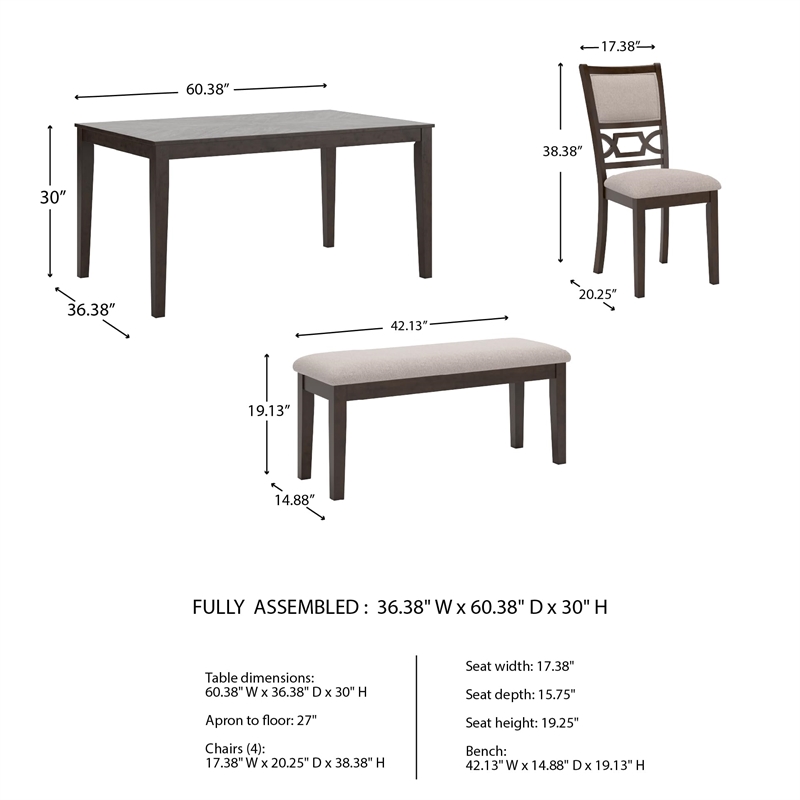 60.38″

30″

36.38″

17.38″

38.38″

20.25″

42.13″

19.13″

14.88″

FULLY ASSEMBLED : 36.38" W x 60.38" D x 30" H

Table dimensions:
60.38" W x 36.38" D x 30" H

Apron to floor: 27"

Chairs (4):
17.38" W x 20.25" D x 38.38" H

Seat width: 17.38"

Seat depth: 15.75"

Seat height: 19.25"

Bench:
42.13" W x 14.88" D x 19.13" H