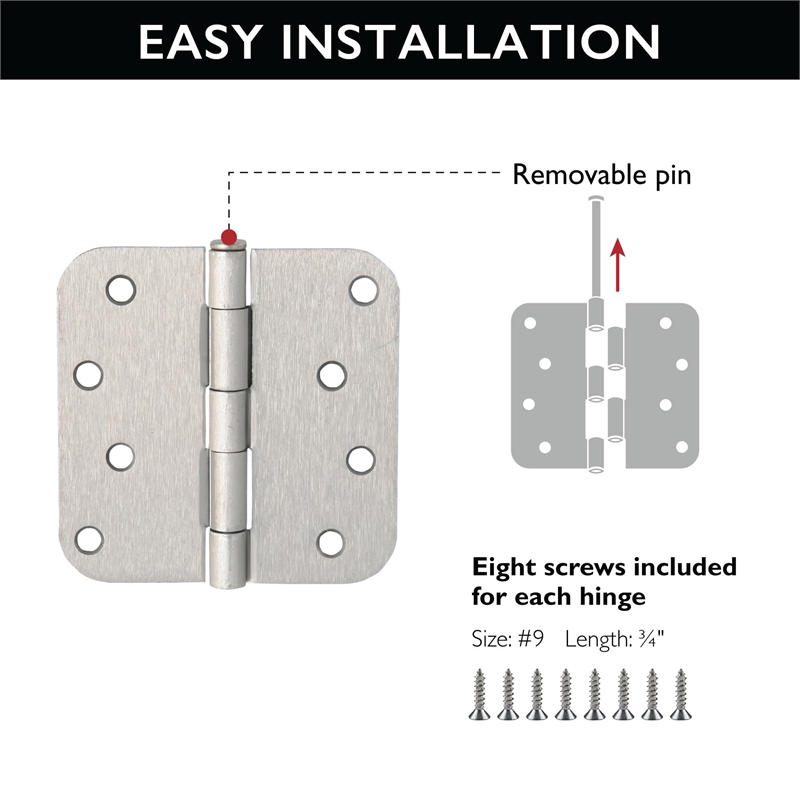 EASY INSTALLATION

Removable pin

Eight screws included for each hinge

Size: #9 Length: ¾"