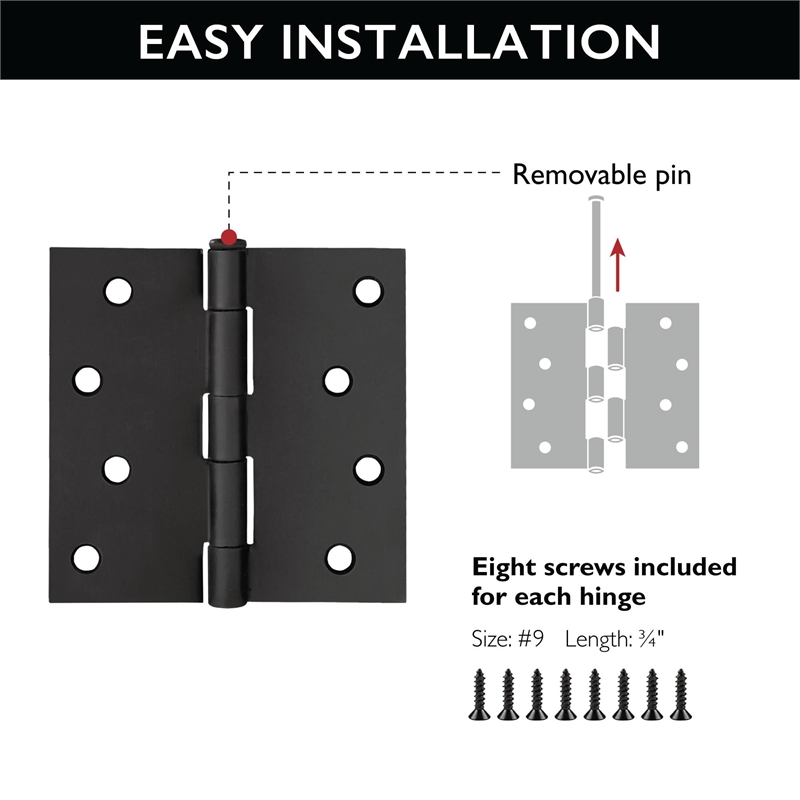 EASY INSTALLATION

Removable pin

Eight screws included for each hinge

Size: #9 Length: ¾"