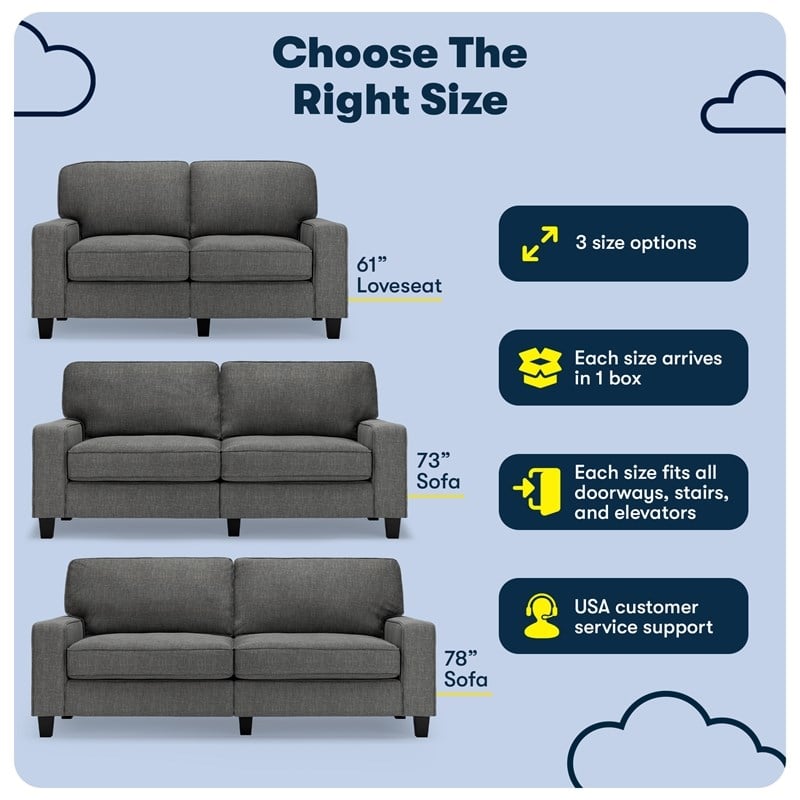 Choose The Right Size

61”
Loveseat

73”
Sofa

78”
Sofa

3 size options

Each size arrives in 1 box

Each size fits all doorways, stairs, and elevators

USA customer service support