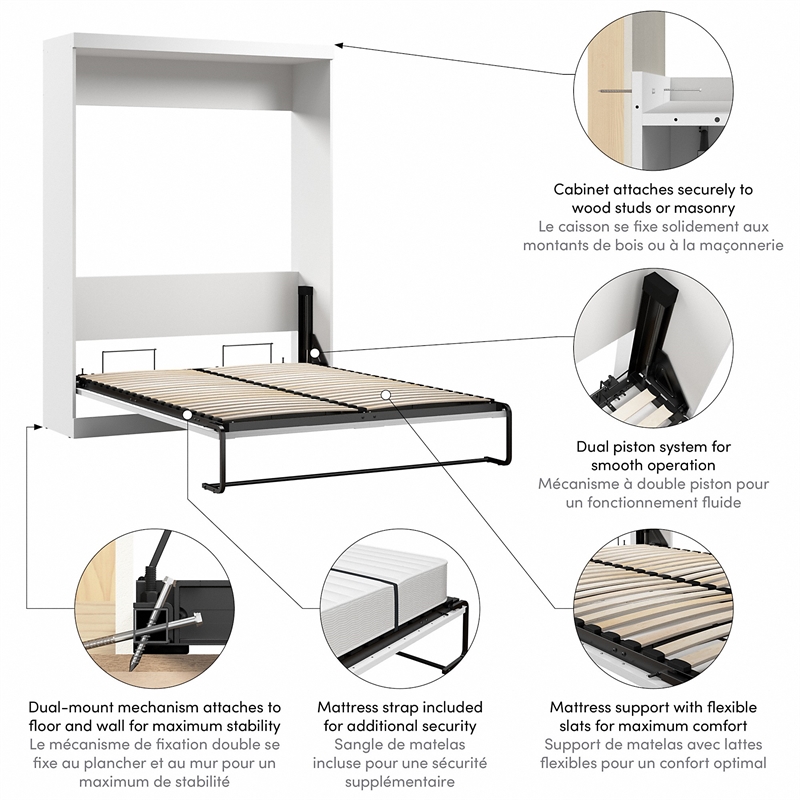 Cabinet attaches securely to wood studs or masonry
Le caisson se fixe solidement aux montants de bois ou à la maçonnerie

Dual piston system for smooth operation
Mécanisme à double piston pour un fonctionnement fluide

Dual-mount mechanism attaches to floor and wall for maximum stability
Le mécanisme de fixation double se fixe au plancher et au mur pour un maximum de stabilité

Mattress strap included for additional security
Sangle de matelas incluse pour une sécurité supplémentaire

Mattress support with flexible slats for maximum comfort
Support de matelas avec lattes flexibles pour un confort optimal