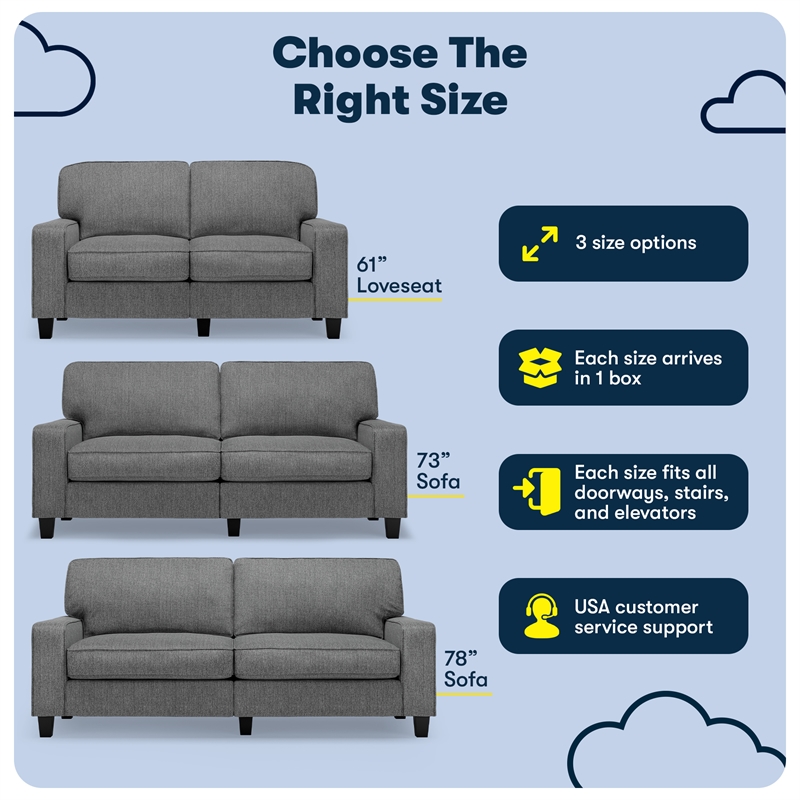 Choose The Right Size

61” Loveseat

73” Sofa

78” Sofa

3 size options

Each size arrives in 1 box

Each size fits all doorways, stairs, and elevators

USA customer service support