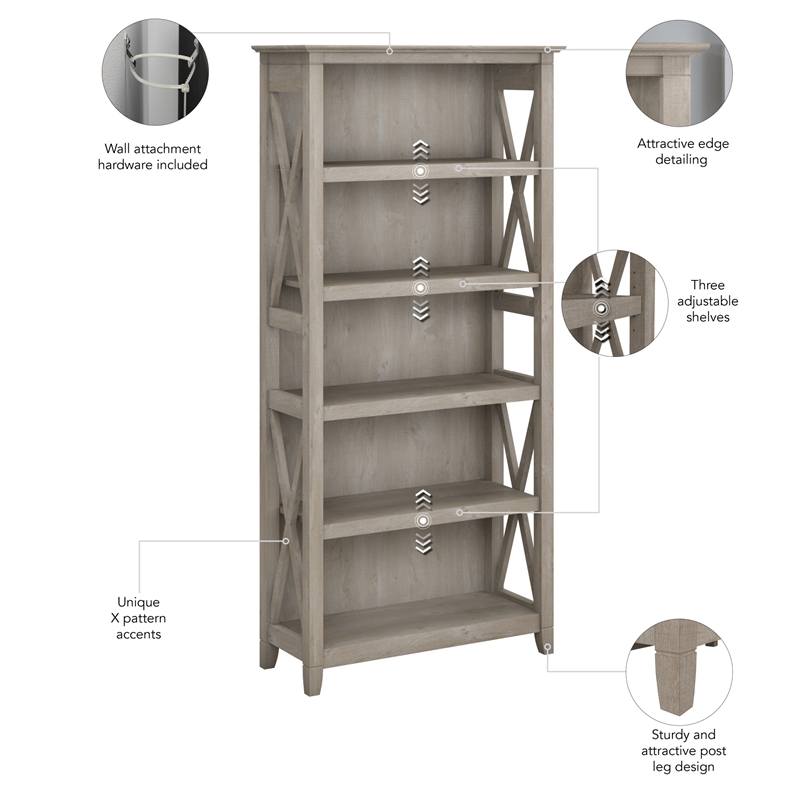 Wall attachment hardware included

Attractive edge detailing

Three adjustable shelves

Unique X pattern accents

Sturdy and attractive post leg design