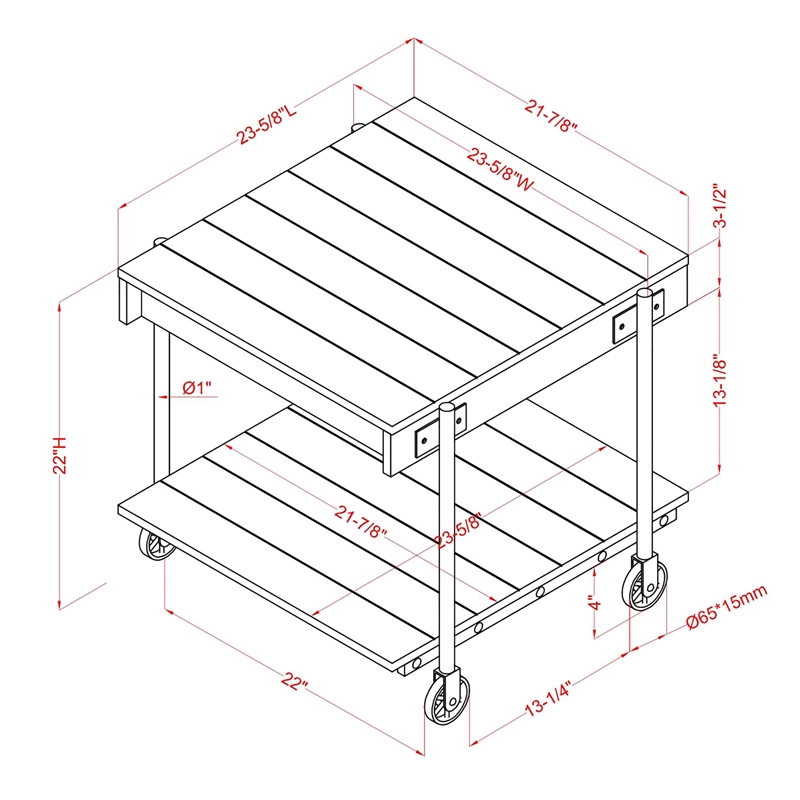 23-5/8"L
21-7/8"
23-5/8"W
3-1/2"
13-1/8"
Ø1"
22"H
21-7/8"
23-5/8"
4"
Ø65*15mm
22"
13-1/4"