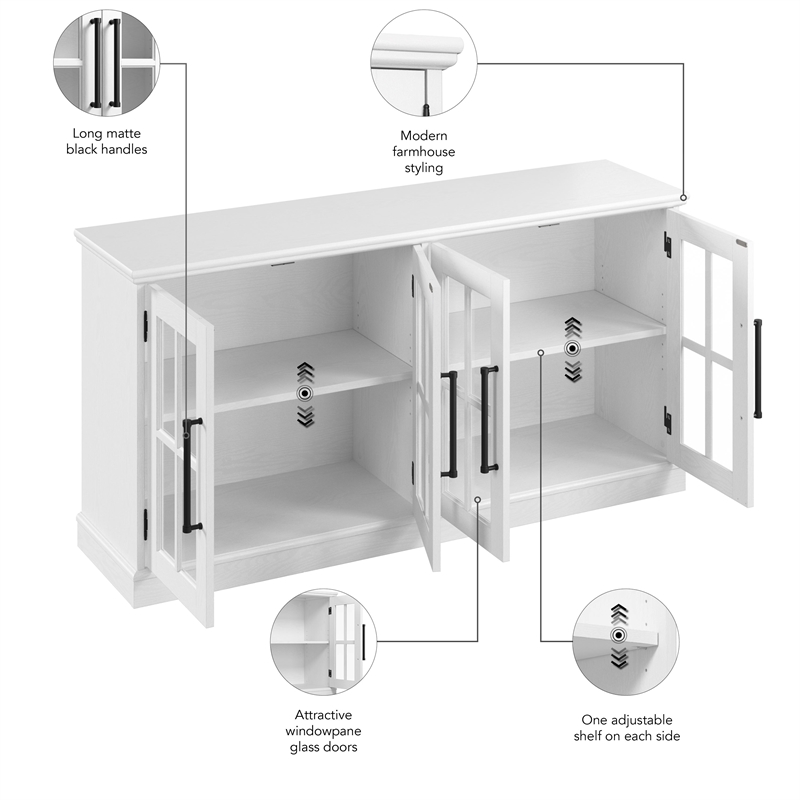 Long matte black handles

Modern farmhouse styling

Attractive windowpane glass doors

One adjustable shelf on each side