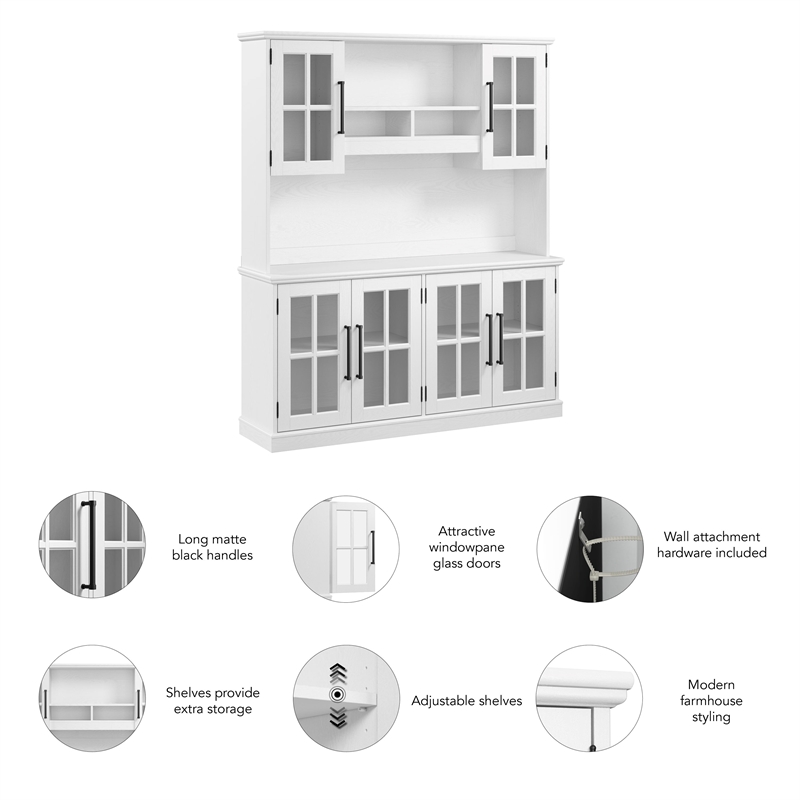 Long matte black handles

Attractive windowpane glass doors

Wall attachment hardware included

Shelves provide extra storage

Adjustable shelves

Modern farmhouse styling