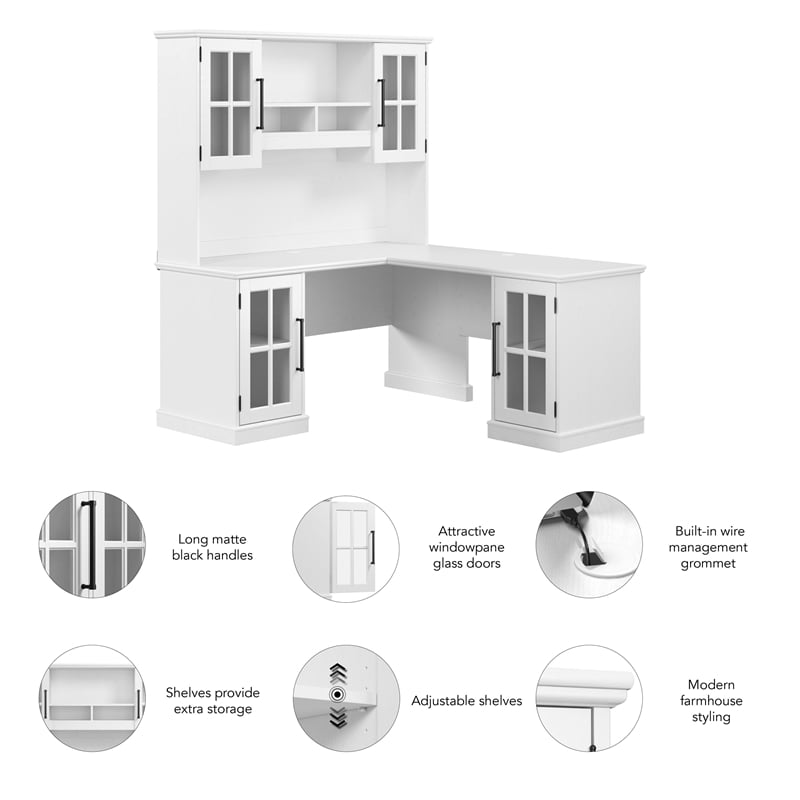 Long matte black handles

Attractive windowpane glass doors

Built-in wire management grommet

Shelves provide extra storage

Adjustable shelves

Modern farmhouse styling