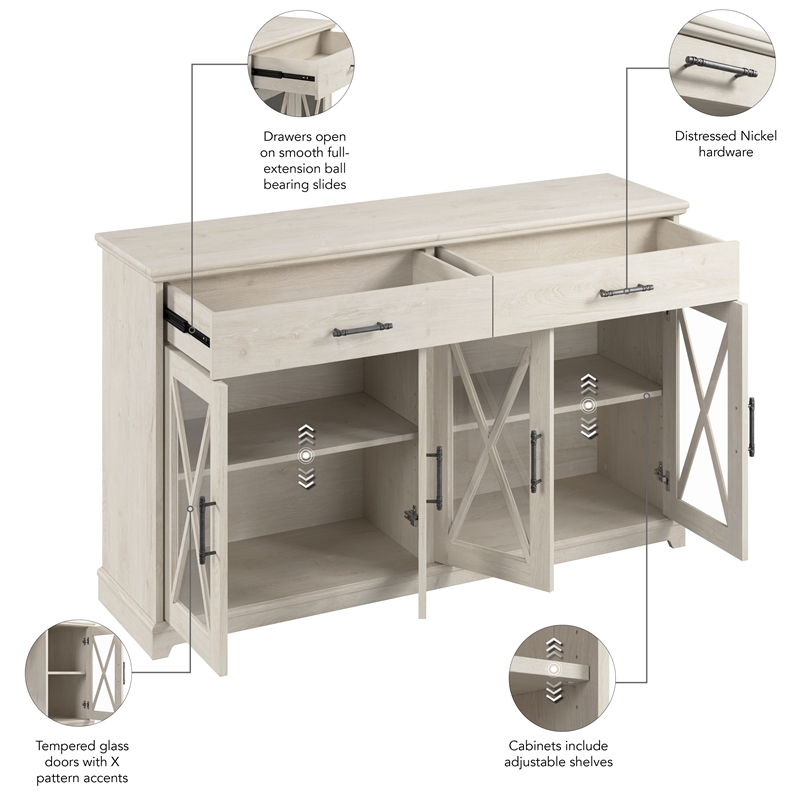 Drawers open on smooth full-extension ball bearing slides

Distressed Nickel hardware

Tempered glass doors with X pattern accents

Cabinets include adjustable shelves