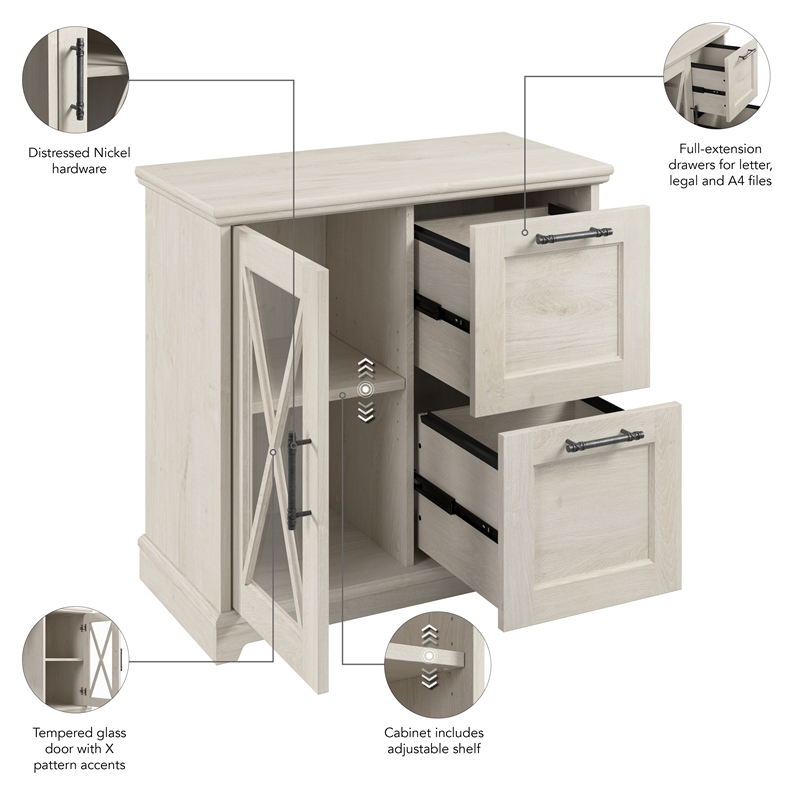 Distressed Nickel hardware

Full-extension drawers for letter, legal and A4 files

Tempered glass door with X pattern accents

Cabinet includes adjustable shelf