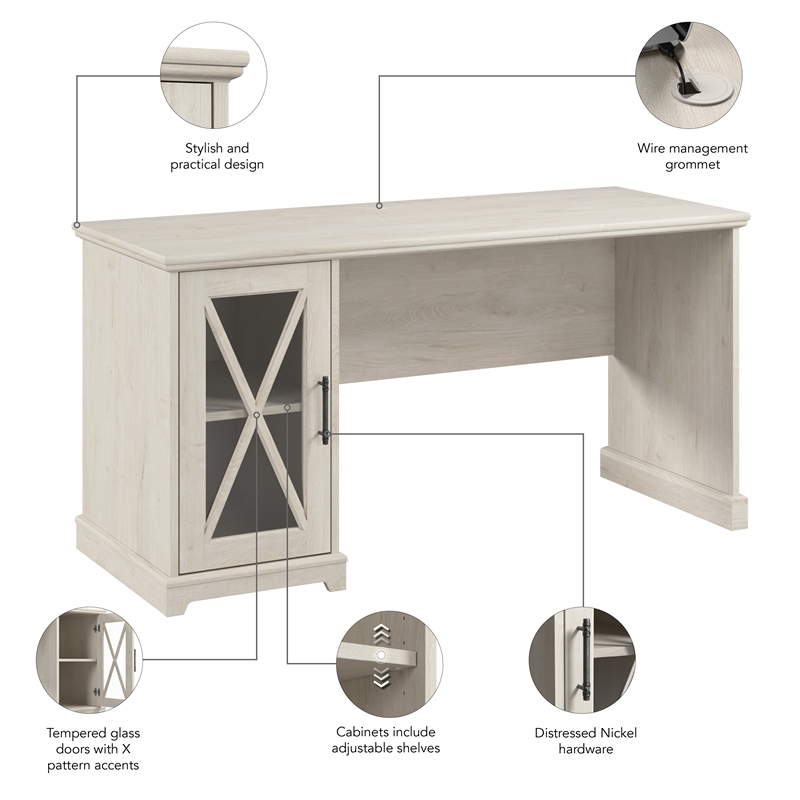 Stylish and practical design

Wire management grommet

Tempered glass doors with X pattern accents

Cabinets include adjustable shelves

Distressed Nickel hardware