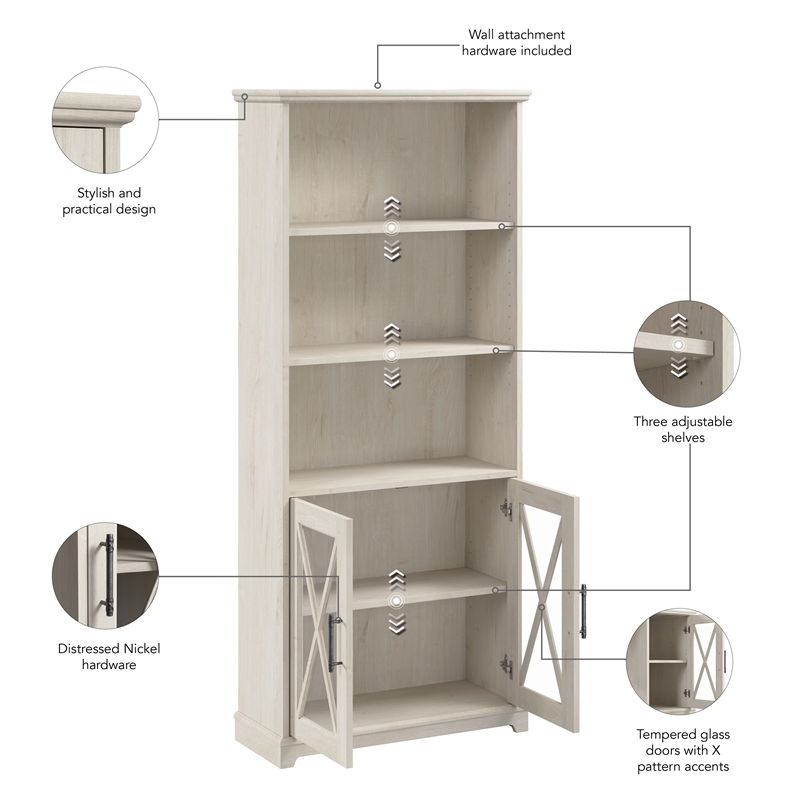 Wall attachment hardware included

Stylish and practical design

Three adjustable shelves

Distressed Nickel hardware

Tempered glass doors with X pattern accents