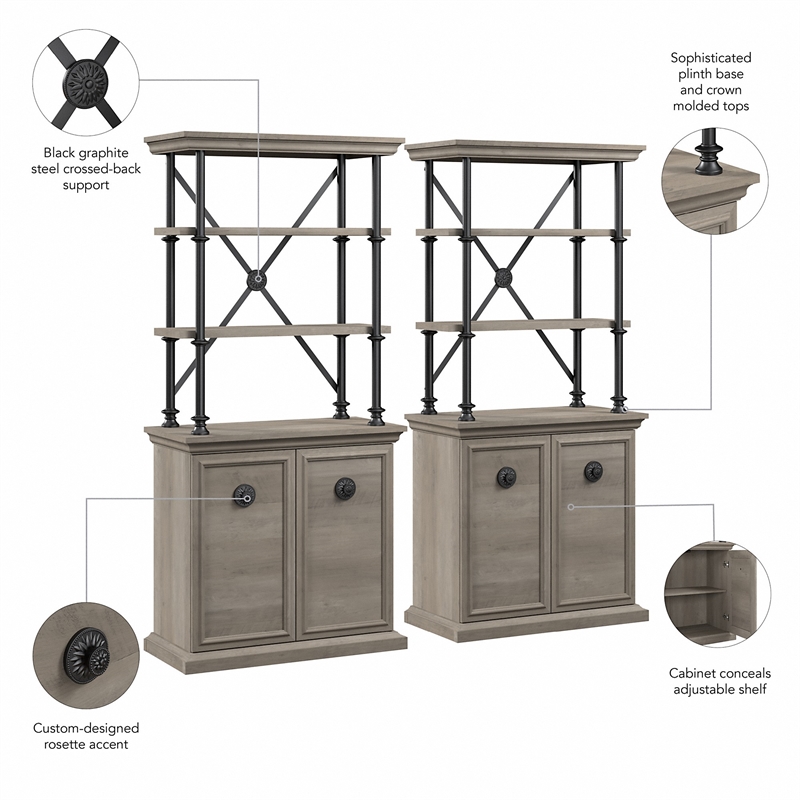 Black graphite steel crossed-back support

Sophisticated plinth base and crown molded tops

Custom-designed rosette accent

Cabinet conceals adjustable shelf