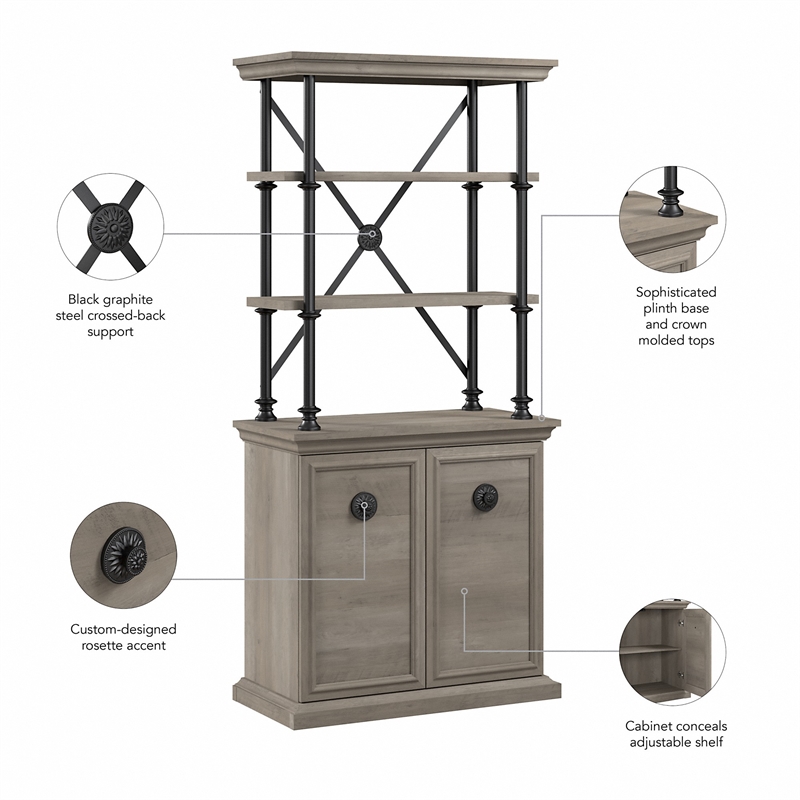 Black graphite steel crossed-back support

Sophisticated plinth base and crown molded tops

Custom-designed rosette accent

Cabinet conceals adjustable shelf