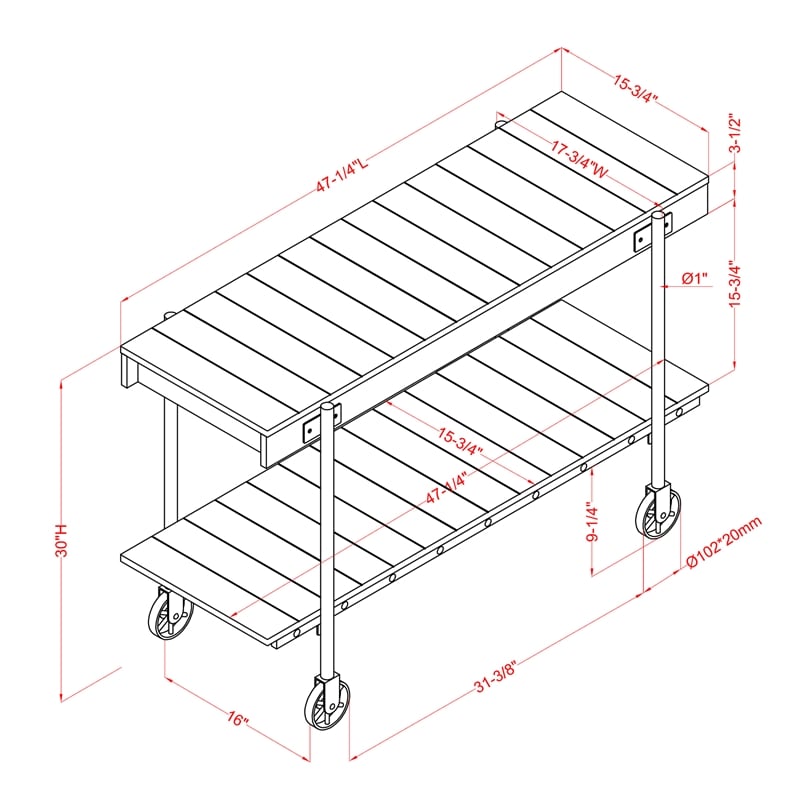 15-3/4"
3-1/2"
47-1/4"L
17-3/4"W
Ø1"
15-3/4"
15-3/4"
47-1/4"
9-1/4"
Ø102*20mm
30"H
31-3/8"
16"