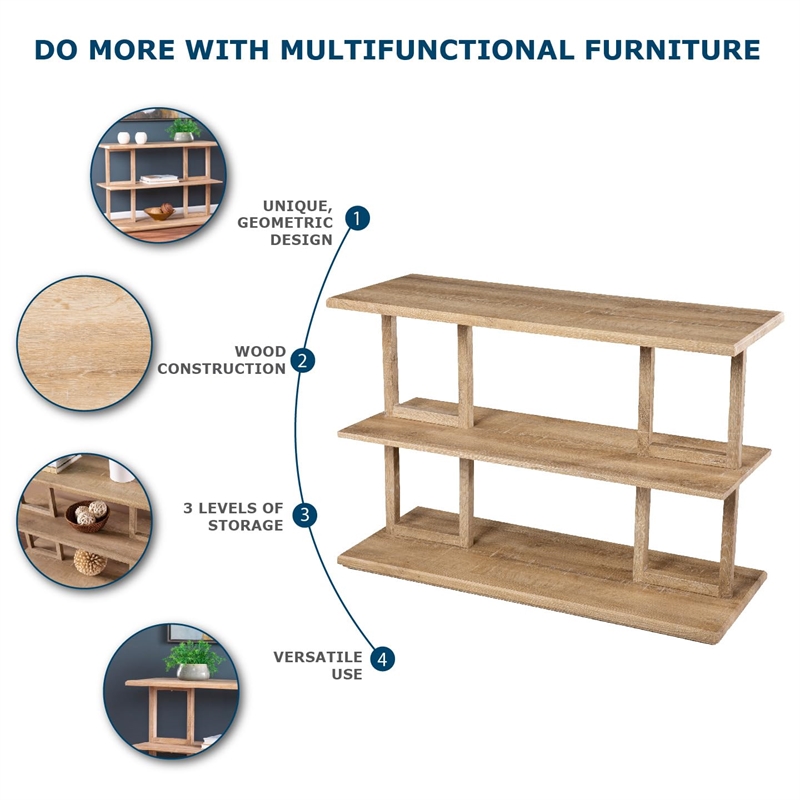 DO MORE WITH MULTIFUNCTIONAL FURNITURE

UNIQUE, GEOMETRIC DESIGN
1

WOOD CONSTRUCTION
2

3 LEVELS OF STORAGE
3

VERSATILE USE
4