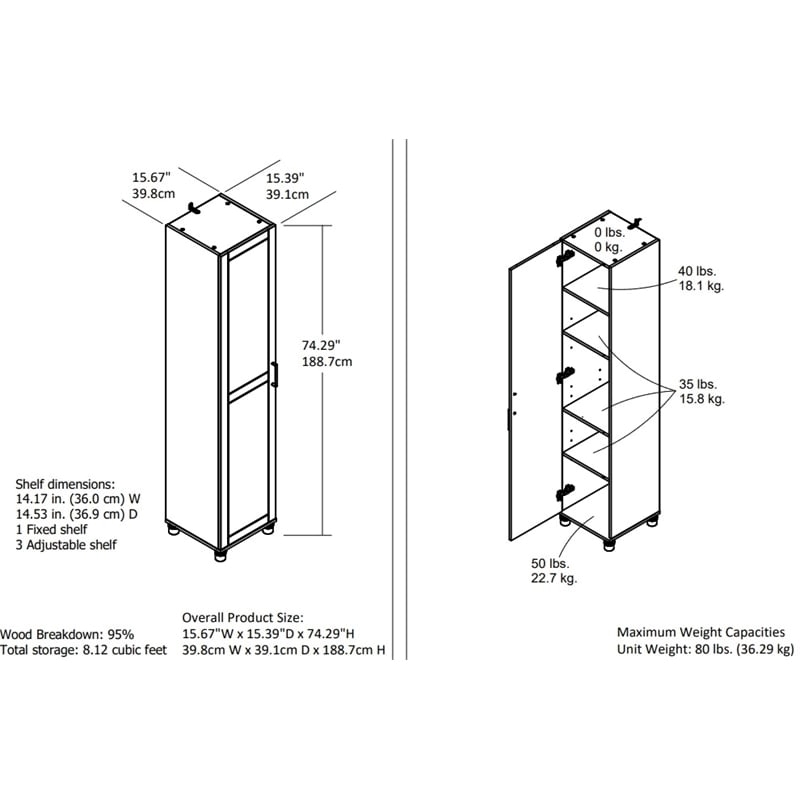 15.67"
39.8cm

15.39"
39.1cm

74.29"
188.7cm

Shelf dimensions:
14.17 in. (36.0 cm) W
14.53 in. (36.9 cm) D
1 Fixed shelf
3 Adjustable shelf

Wood Breakdown: 95%
Total storage: 8.12 cubic feet

Overall Product Size:
15.67"W x 15.39"D x 74.29"H
39.8cm W x 39.1cm D x 188.7cm H

0 lbs.
0 kg.

40 lbs.
18.1 kg.

35 lbs.
15.8 kg.

50 lbs.
22.7 kg.

Maximum Weight Capacities
Unit Weight: 80 lbs. (36.29 kg)