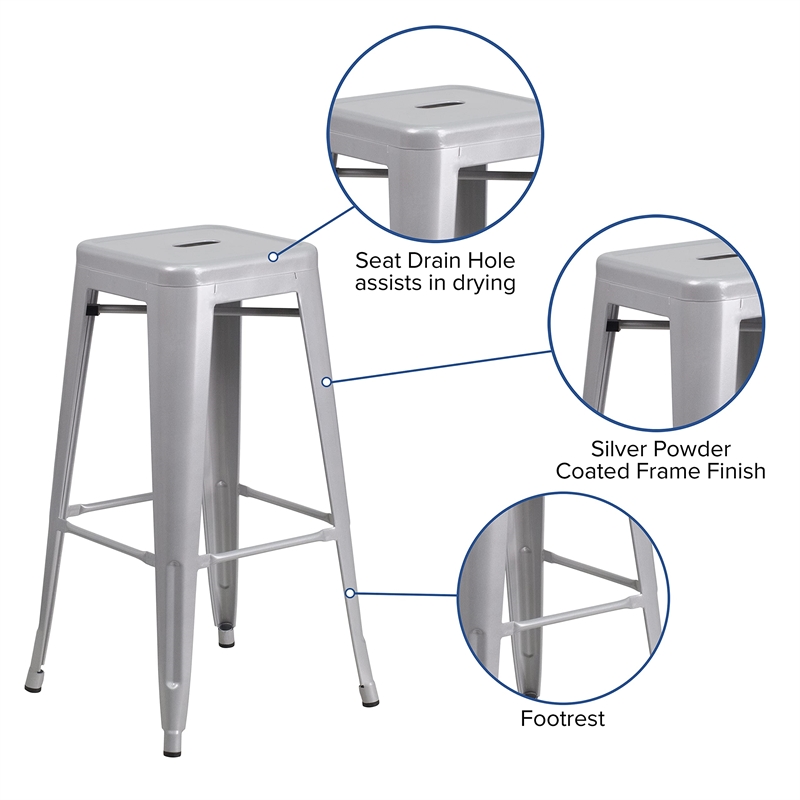 Seat Drain Hole
assists in drying

Silver Powder
Coated Frame Finish

Footrest