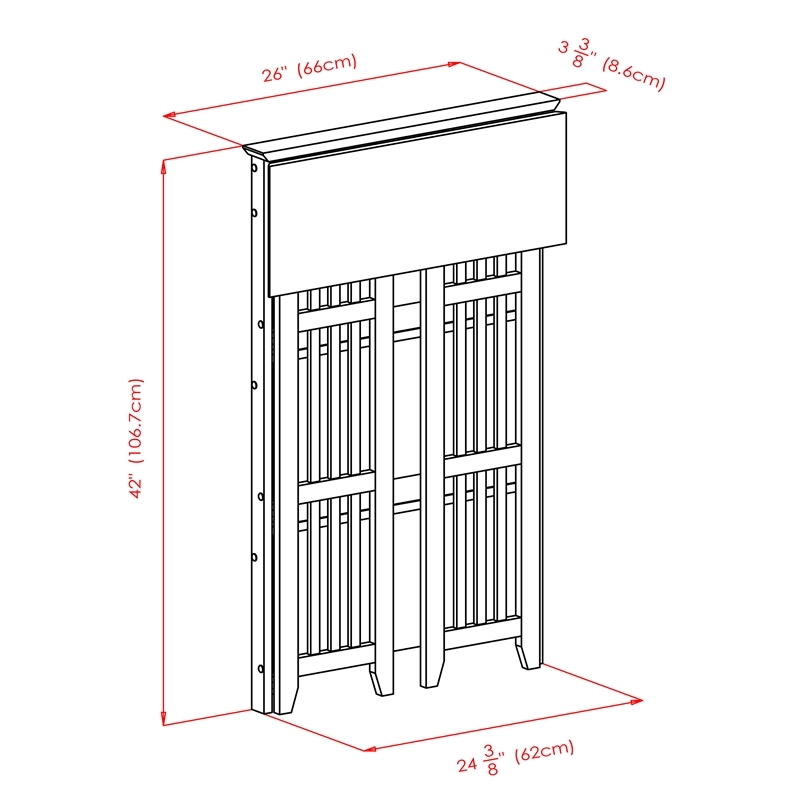 26" (66cm)

$3\frac{3}{8}$" (8.6cm)

42" (106.7cm)

$24\frac{3}{8}$" (62cm)