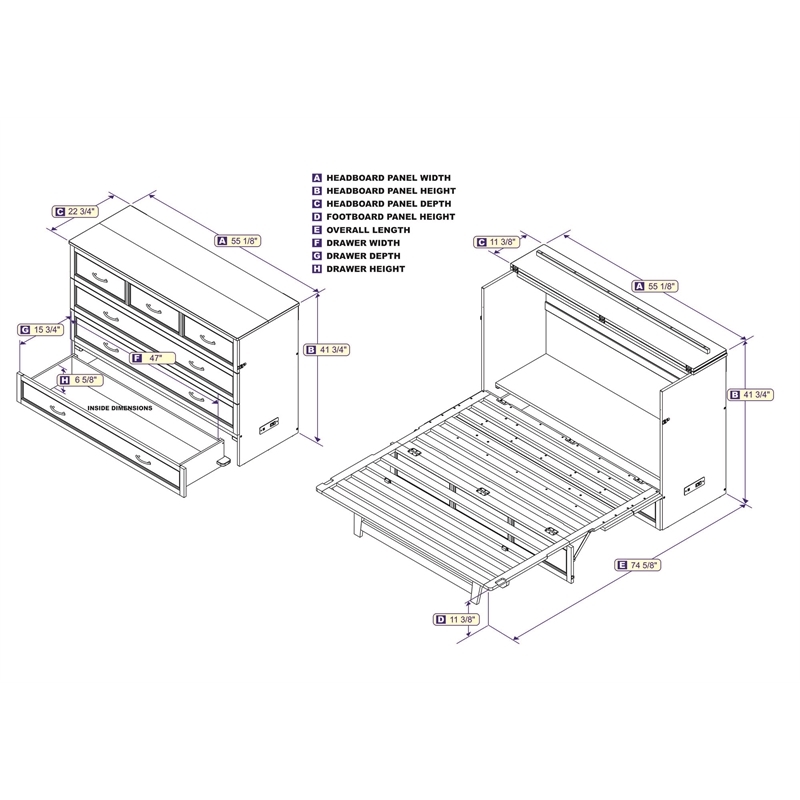 A HEADBOARD PANEL WIDTH
B HEADBOARD PANEL HEIGHT
C HEADBOARD PANEL DEPTH
D FOOTBOARD PANEL HEIGHT
E OVERALL LENGTH
F DRAWER WIDTH
G DRAWER DEPTH
H DRAWER HEIGHT

C 22 3/4"
A 55 1/8"
B 41 3/4"
G 15 3/4"
F 47"
H 6 5/8"
INSIDE DIMENSIONS

C 11 3/8"
A 55 1/8"
B 41 3/4"
E 74 5/8"
D 11 3/8"