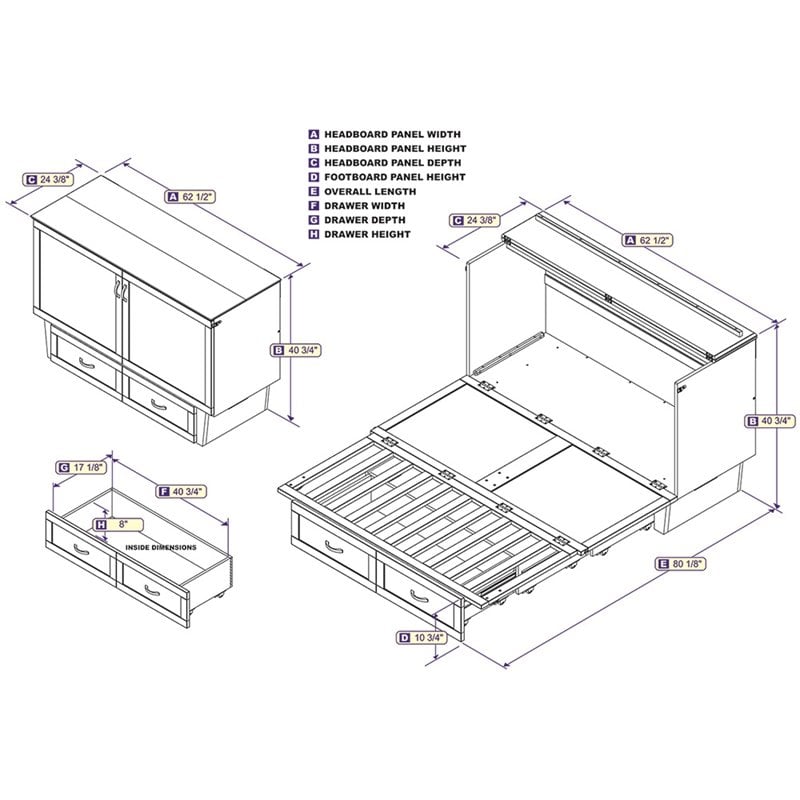 A HEADBOARD PANEL WIDTH
B HEADBOARD PANEL HEIGHT
C HEADBOARD PANEL DEPTH
D FOOTBOARD PANEL HEIGHT
E OVERALL LENGTH
F DRAWER WIDTH
G DRAWER DEPTH
H DRAWER HEIGHT

C 24 3/8"
A 62 1/2"
B 40 3/4"

G 17 1/8"
F 40 3/4"
H 8"
INSIDE DIMENSIONS

C 24 3/8"
A 62 1/2"
B 40 3/4"
E 80 1/8"
D 10 3/4"