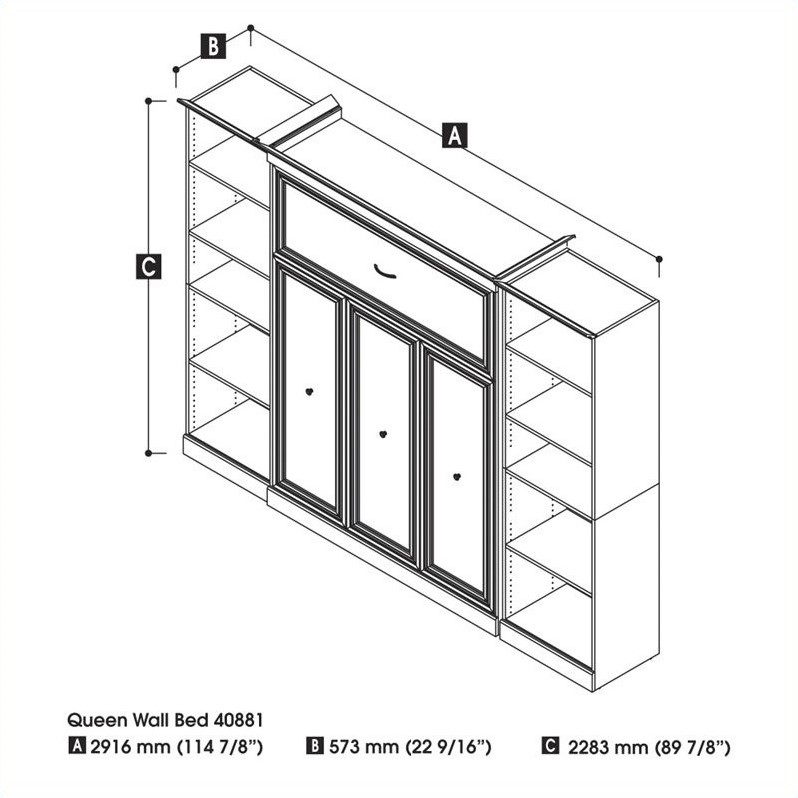 B

A

C

Queen Wall Bed 40881
A 2916 mm (114 7/8")
B 573 mm (22 9/16")
C 2283 mm (89 7/8")