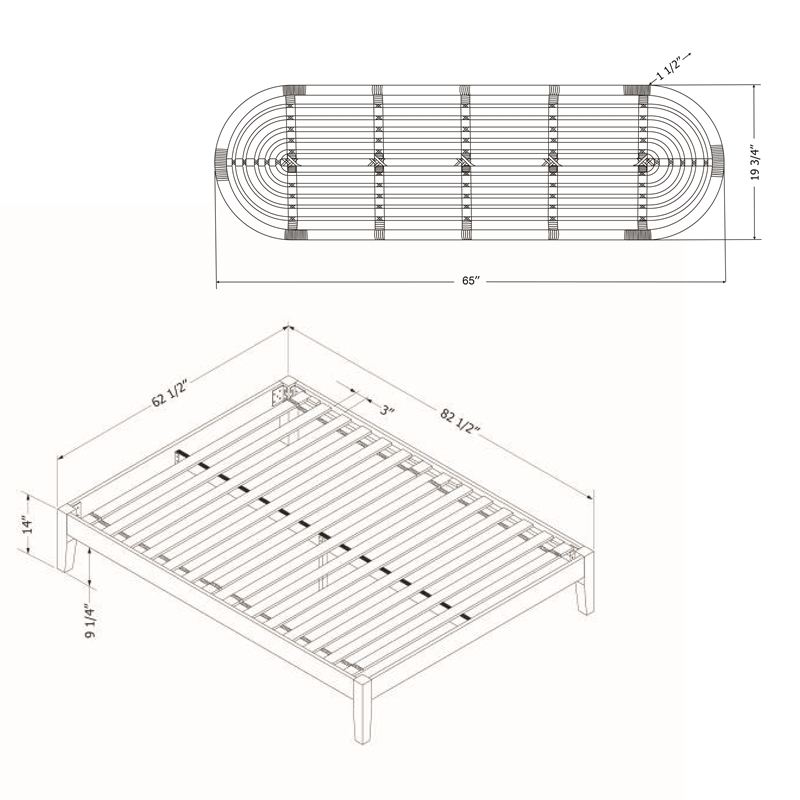 1 1/2"
19 3/4"
65"
62 1/2"
3"
82 1/2"
14"
9 1/4"