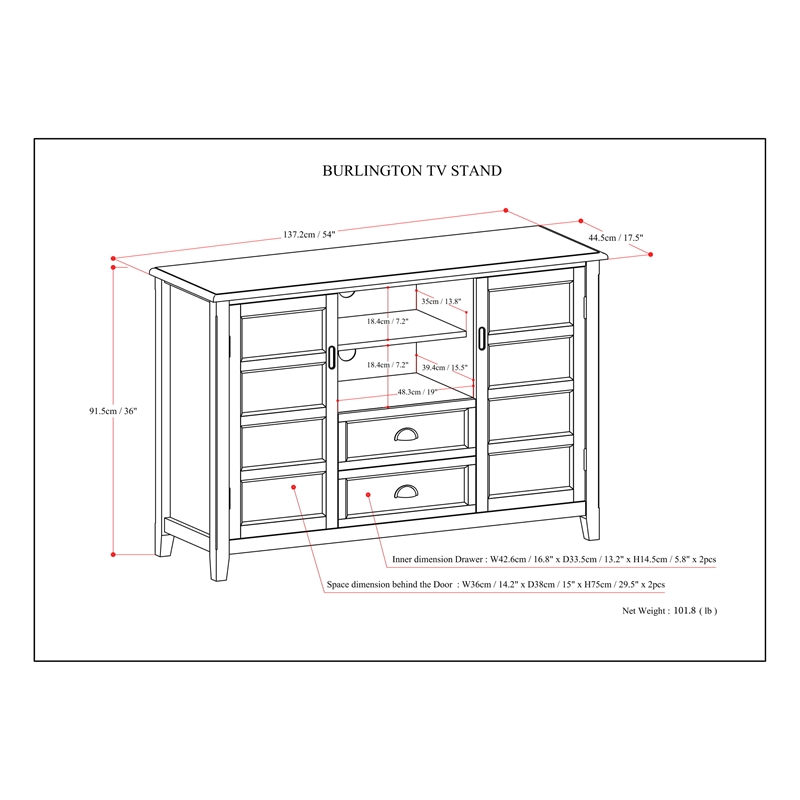 BURLINGTON TV STAND

137.2cm / 54"

44.5cm / 17.5"

35cm / 13.8"

18.4cm / 7.2"

18.4cm / 7.2"

39.4cm / 15.5"

48.3cm / 19"

91.5cm / 36"

Inner dimension Drawer : W42.6cm / 16.8" x D33.5cm / 13.2" x H14.5cm / 5.8" x 2pcs

Space dimension behind the Door : W36cm / 14.2" x D38cm / 15" x H75cm / 29.5" x 2pcs

Net Weight : 101.8 ( lb )