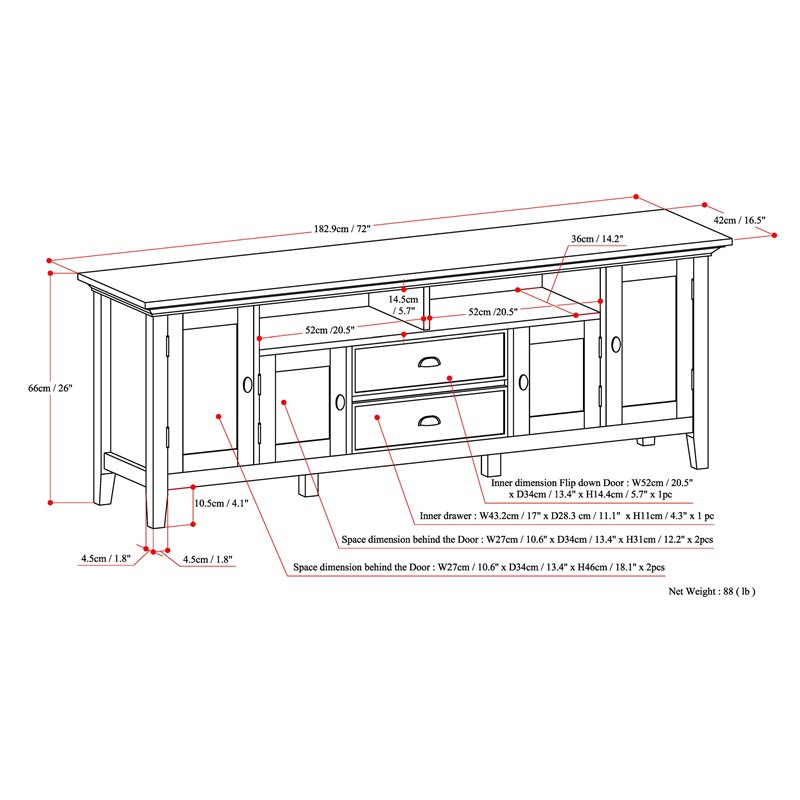 182.9cm / 72"

42cm / 16.5"

36cm / 14.2"

14.5cm / 5.7"

52cm /20.5"

52cm /20.5"

66cm / 26"

10.5cm / 4.1"

4.5cm / 1.8"

4.5cm / 1.8"

Inner dimension Flip down Door : W52cm / 20.5" x D34cm / 13.4" x H14.4cm / 5.7" x 1pc

Inner drawer : W43.2cm / 17" x D28.3 cm / 11.1" x H11cm / 4.3" x 1 pc

Space dimension behind the Door : W27cm / 10.6" x D34cm / 13.4" x H31cm / 12.2" x 2pcs

Space dimension behind the Door : W27cm / 10.6" x D34cm / 13.4" x H46cm / 18.1" x 2pcs

Net Weight : 88 ( lb )