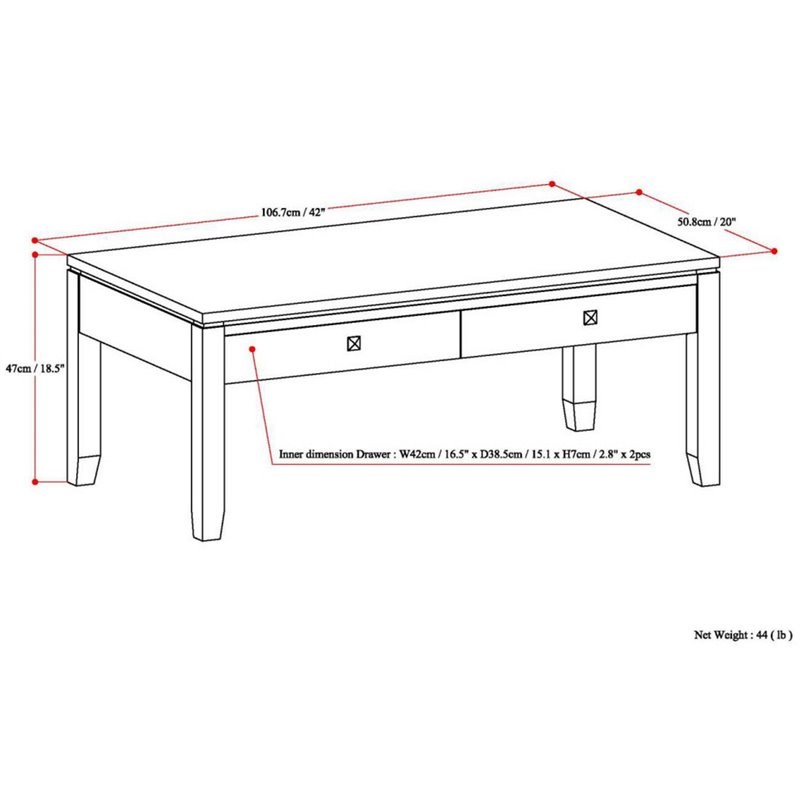 106.7cm / 42"

50.8cm / 20"

47cm / 18.5"

Inner dimension Drawer : W42cm / 16.5" x D38.5cm / 15.1 x H7cm / 2.8" x 2pcs

Net Weight : 44 ( lb )