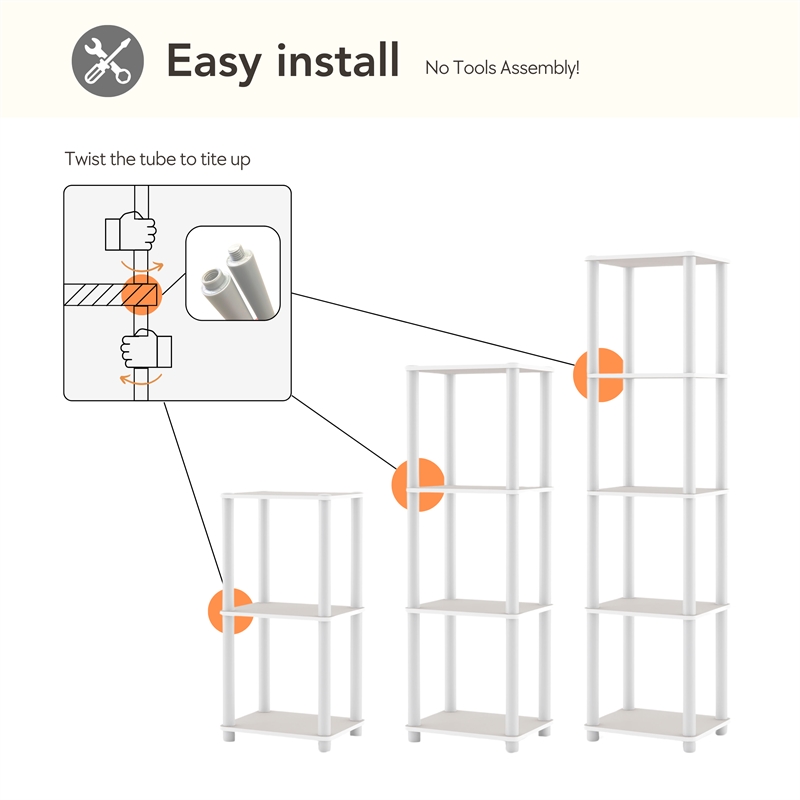 Easy install No Tools Assembly!

Twist the tube to tite up