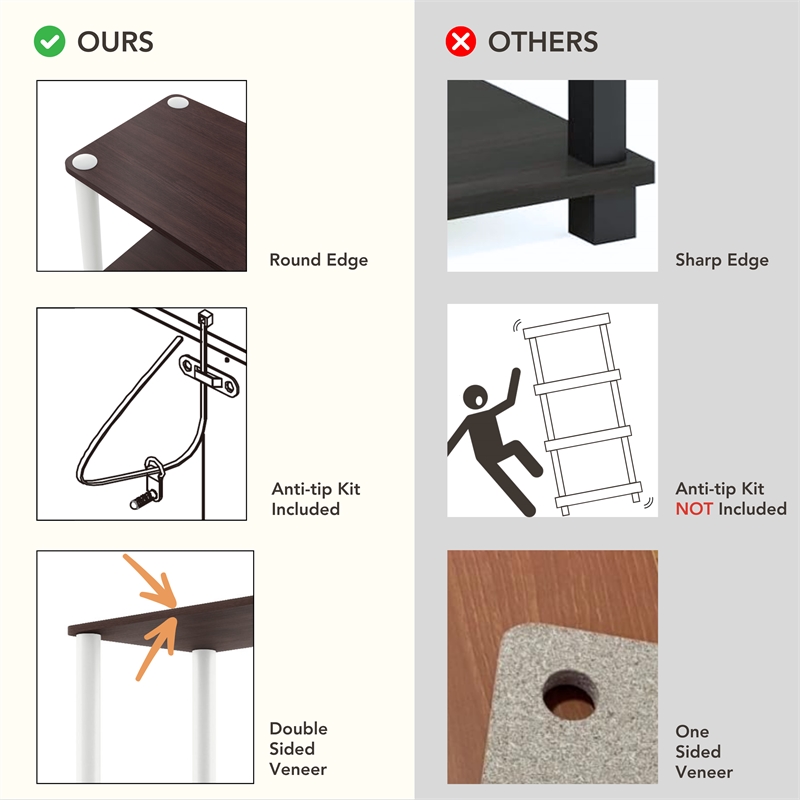 OURS

Round Edge

Anti-tip Kit Included

Double Sided Veneer

OTHERS

Sharp Edge

Anti-tip Kit NOT Included

One Sided Veneer