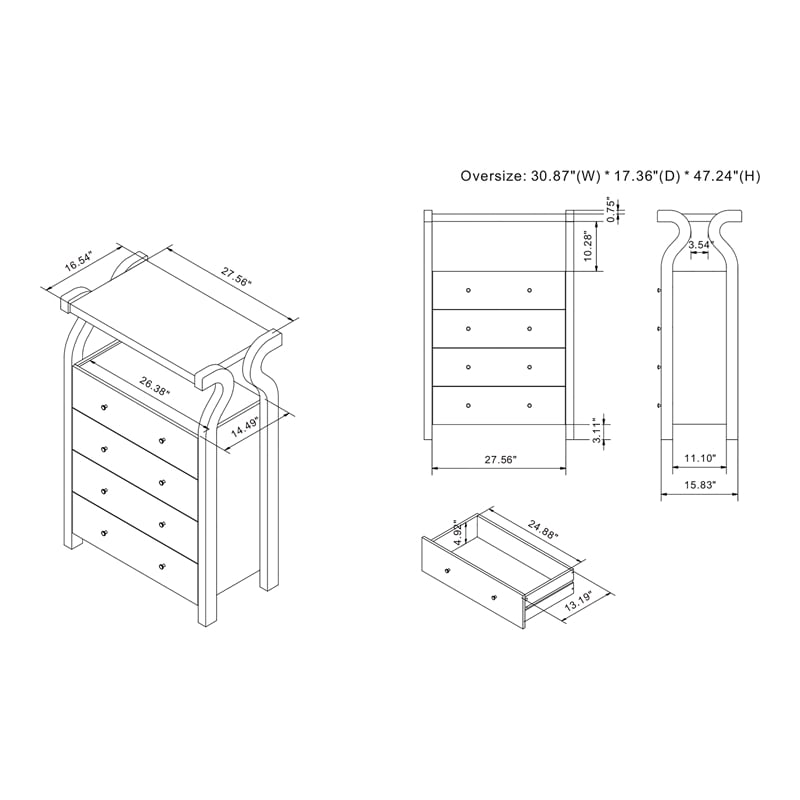 Oversize: 30.87"(W) * 17.36"(D) * 47.24"(H)

16.54"

27.56"

26.38"

14.49"

0.75"

10.28"

3.11"

27.56"

3.54"

11.10"

15.83"

4.92"

24.88"

13.19"