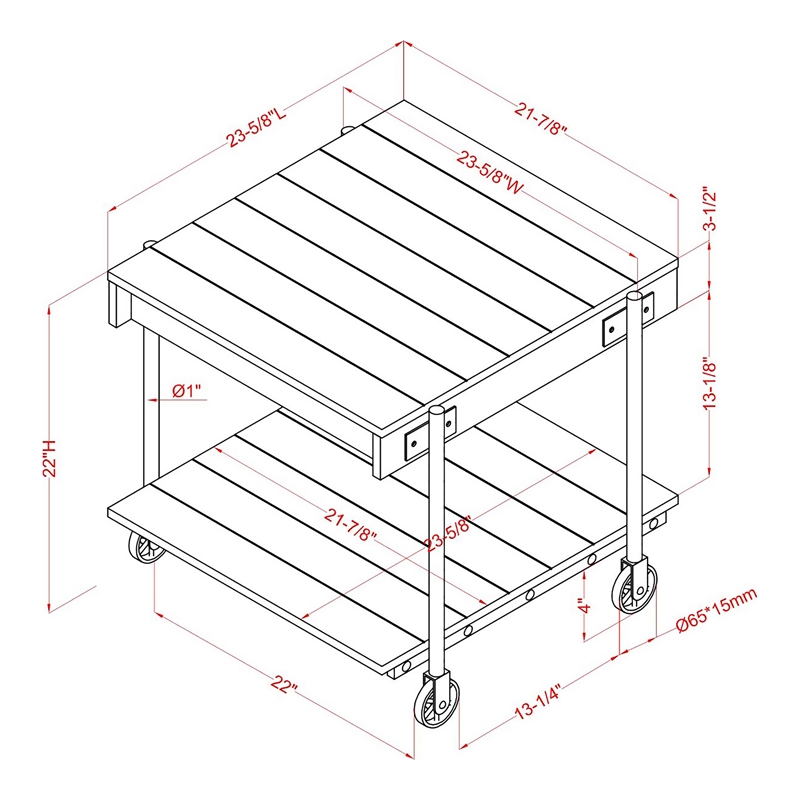 23-5/8"L
21-7/8"
23-5/8"W
3-1/2"
13-1/8"
Ø1"
22"H
21-7/8"
23-5/8"
4"
Ø65*15mm
22"
13-1/4"