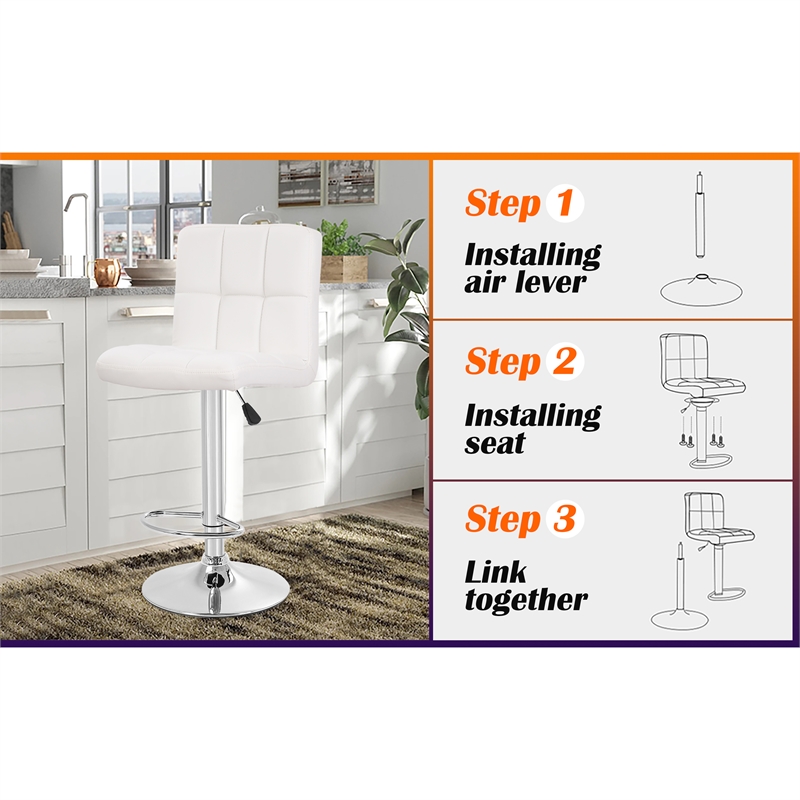 Step 1
Installing air lever

Step 2
Installing seat

Step 3
Link together