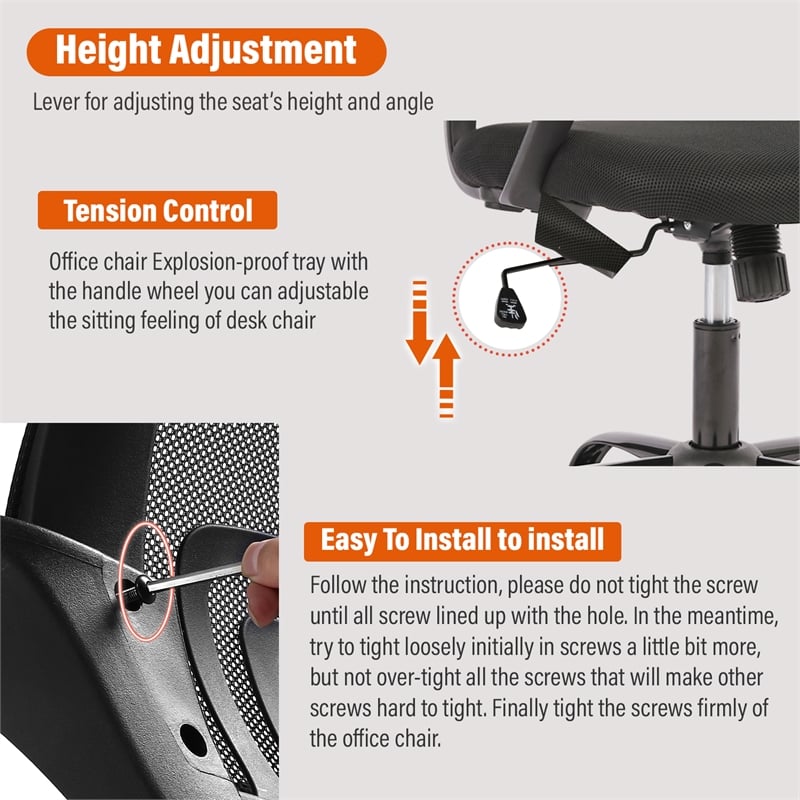 Height Adjustment

Lever for adjusting the seat's height and angle

Tension Control

Office chair Explosion-proof tray with the handle wheel you can adjustable the sitting feeling of desk chair

Easy To Install to install

Follow the instruction, please do not tight the screw until all screw lined up with the hole. In the meantime, try to tight loosely initially in screws a little bit more, but not over-tight all the screws that will make other screws hard to tight. Finally tight the screws firmly of the office chair.